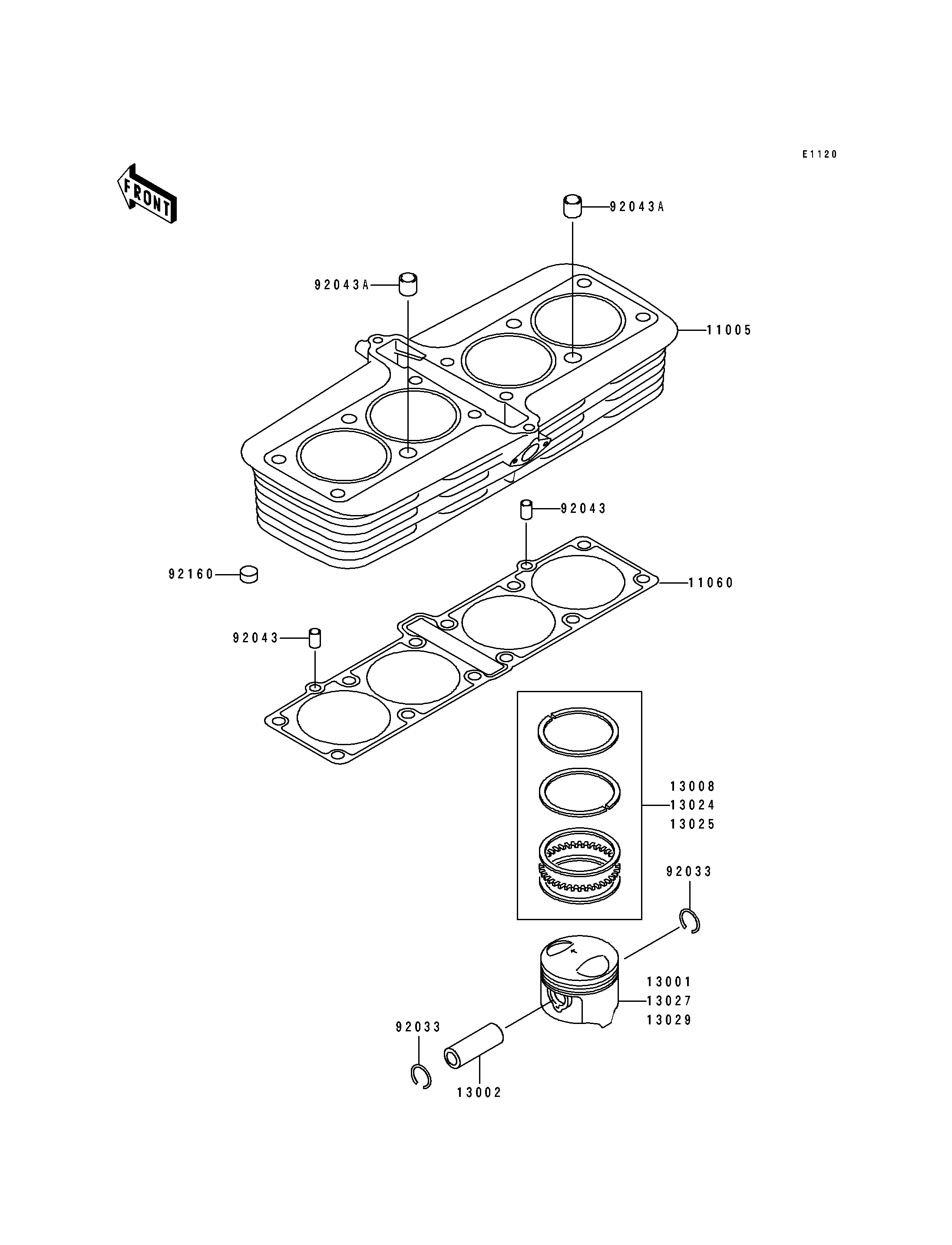 E1120

FRONT

92043A

92043A

11005

92043

92160

11060

92043

13008
13024
13025

92033

13001
13027
13029

92033

13002