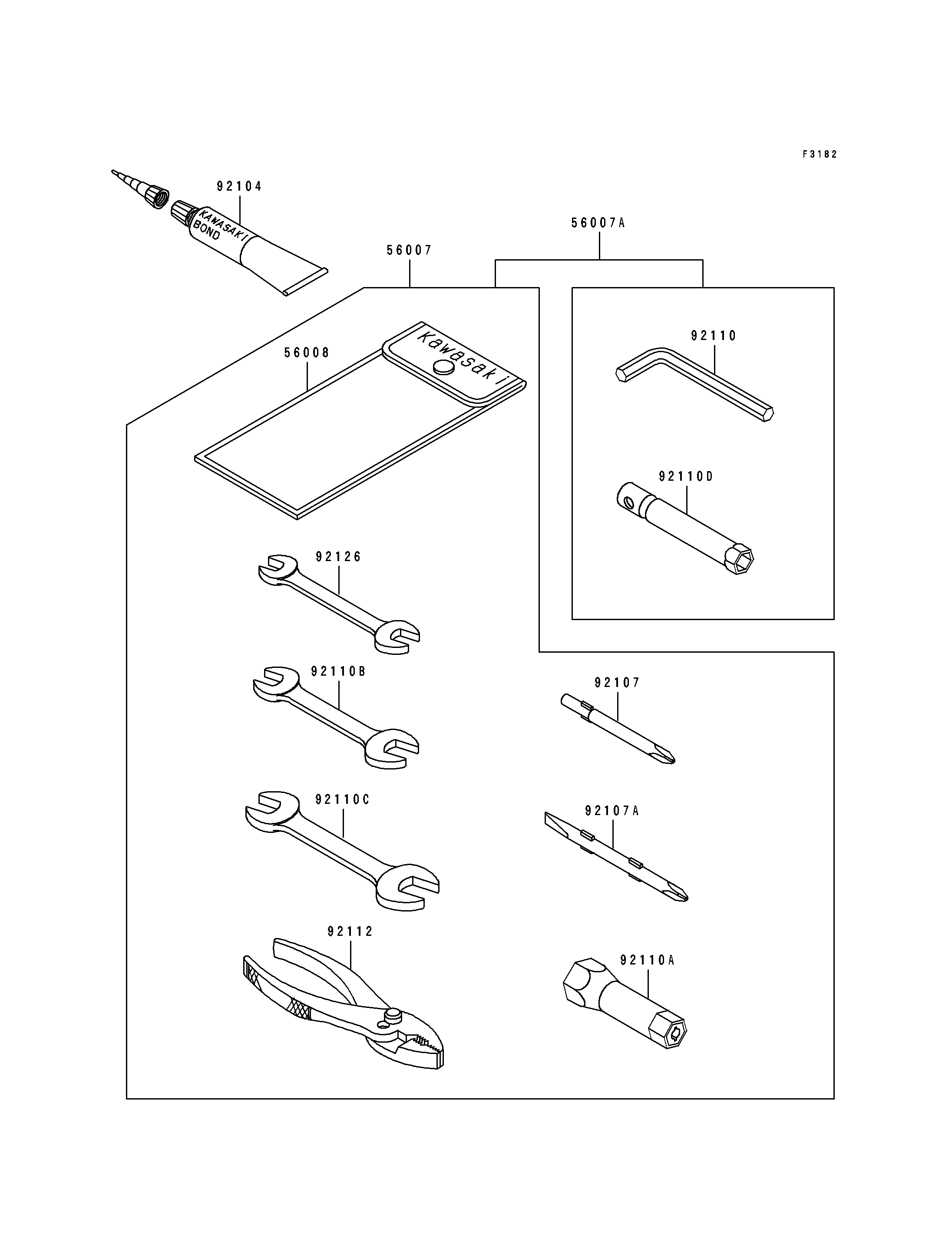 F3182

92104

KAWASAKI
BOND

56007A

56007

56008

Kawasaki

92110

92110D

92126

92110B

92107

92110C

92107A

92112

92110A