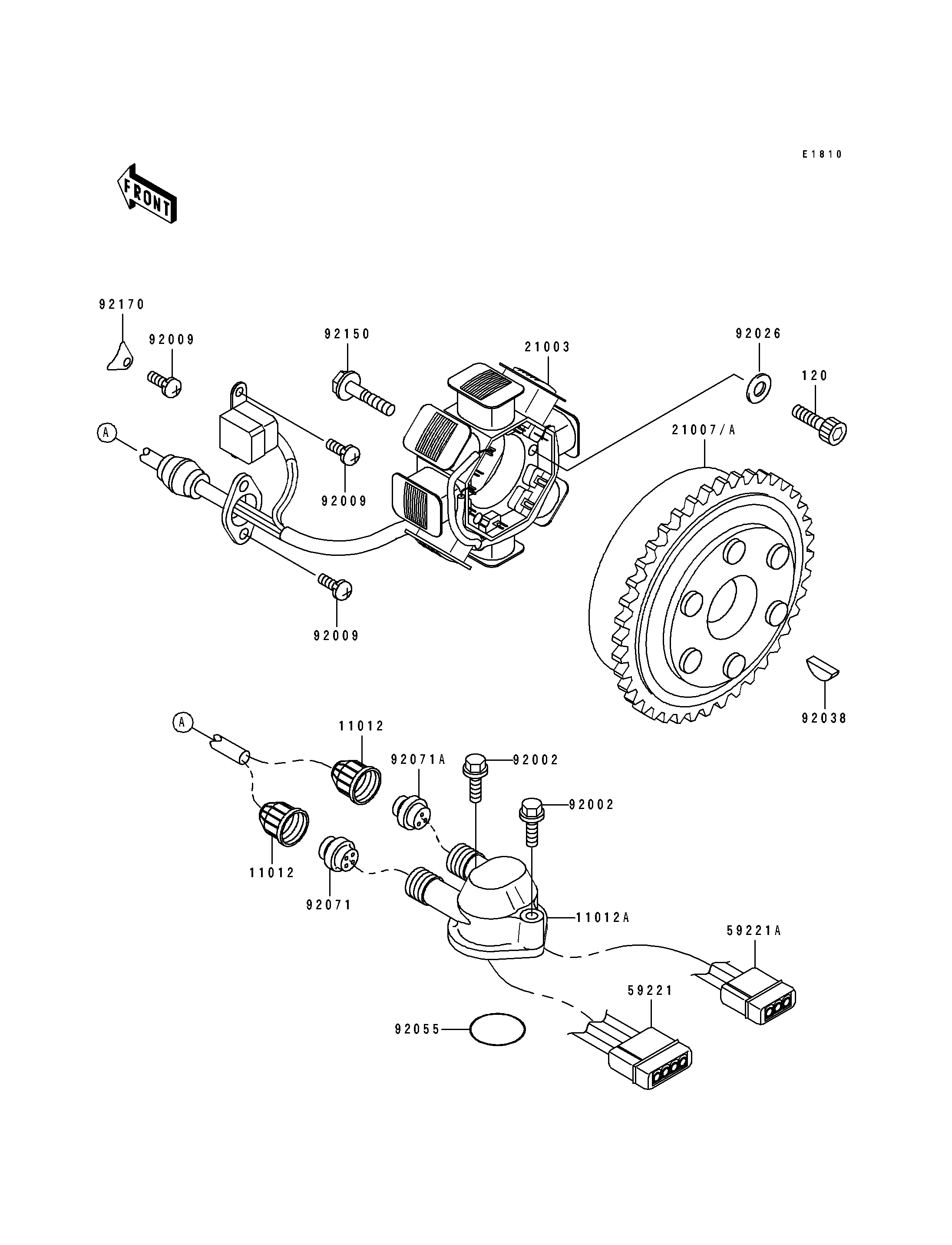 E1810

FRONT

92170
92009
92150
21003
92026
120
A
92009
21007/A
92009
92038
A
11012
92071A
92002
92002
11012
92071
11012A
59221A
59221
92055