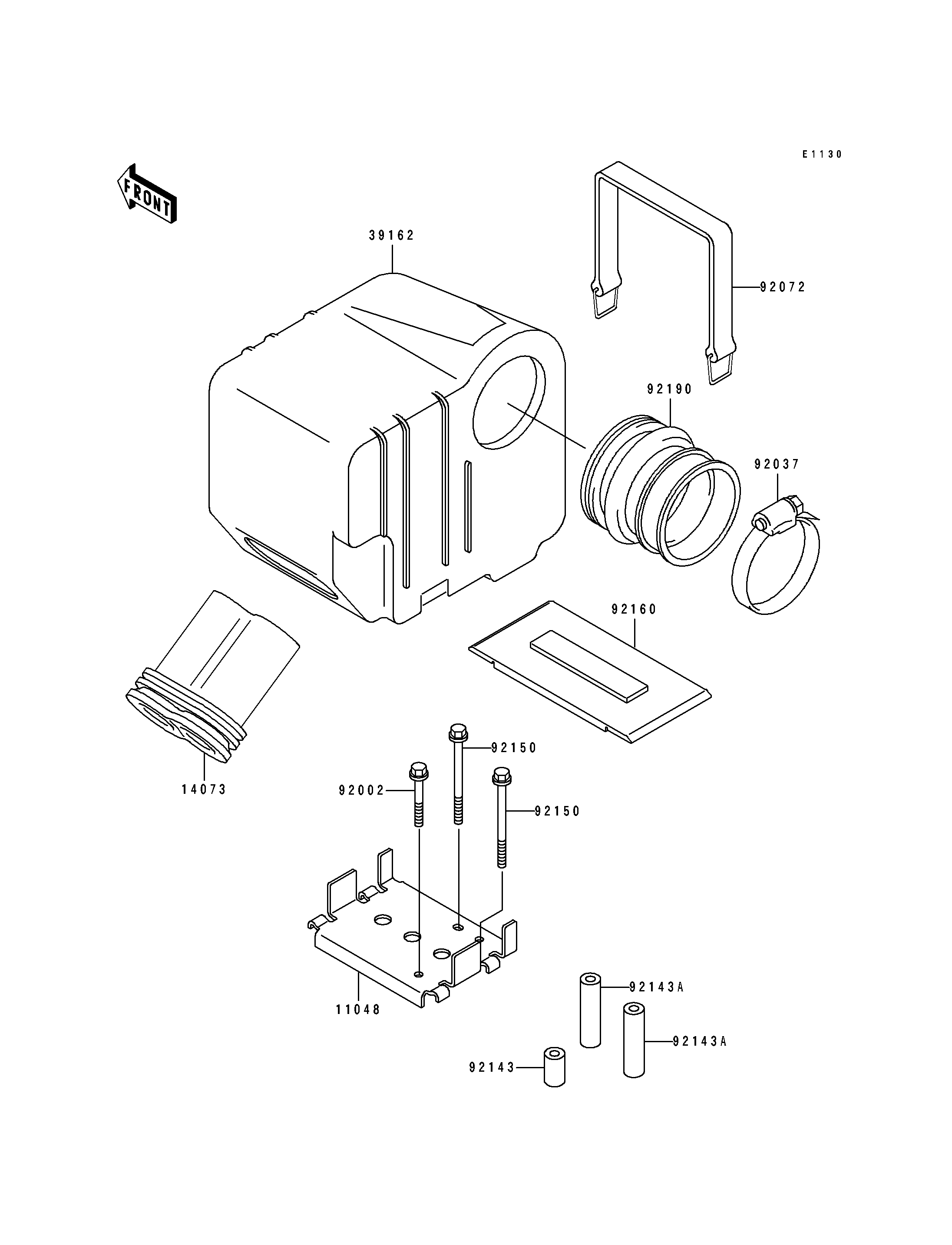 E1130

FRONT

39162

92072

92190

92037

92160

14073

92150

92002

92150

11048

92143A

92143A

92143