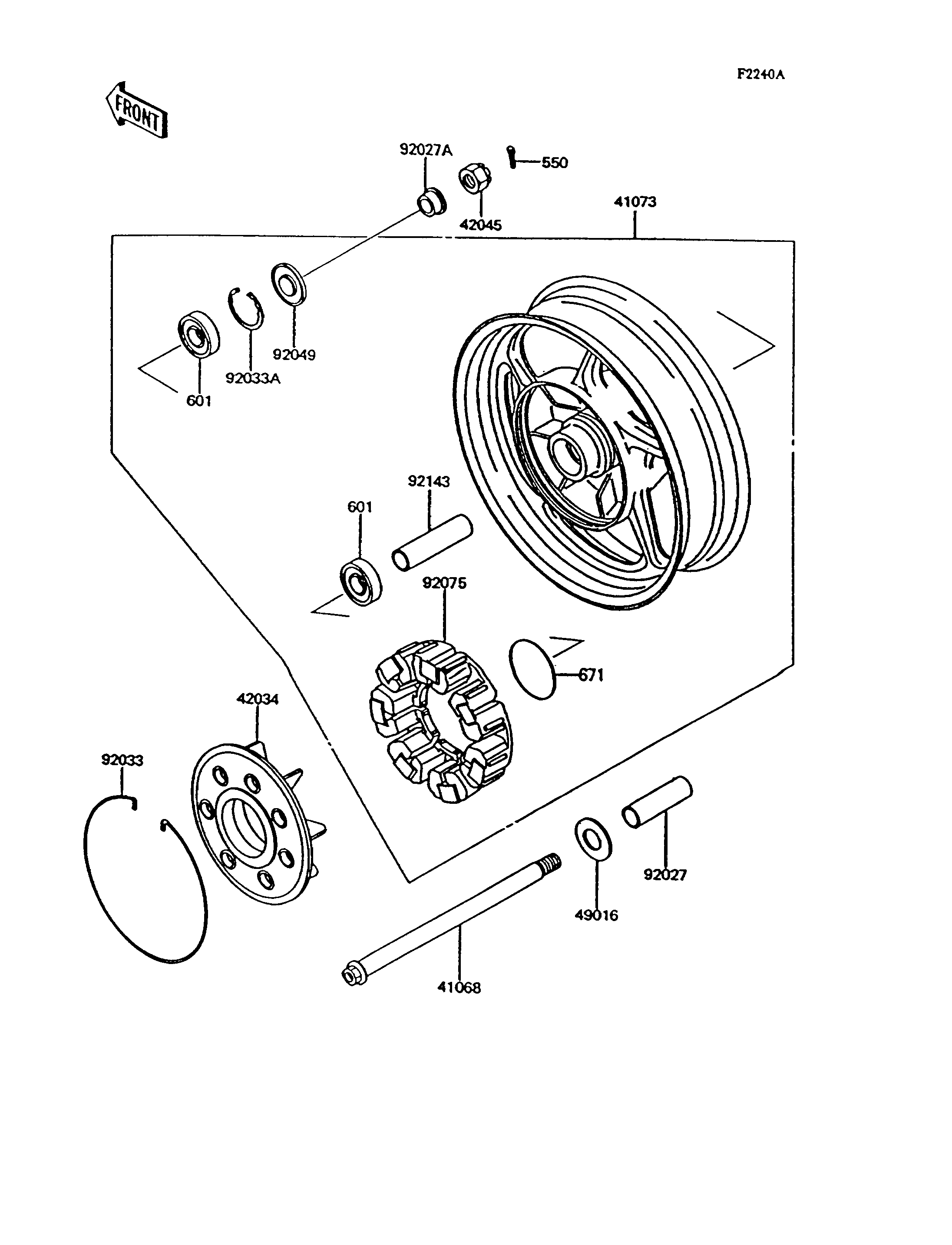 F2240A

FRONT

92027A
550
42045
41073
92049
92033A
601
92143
601
92075
671
42034
92033
92027
49016
41068