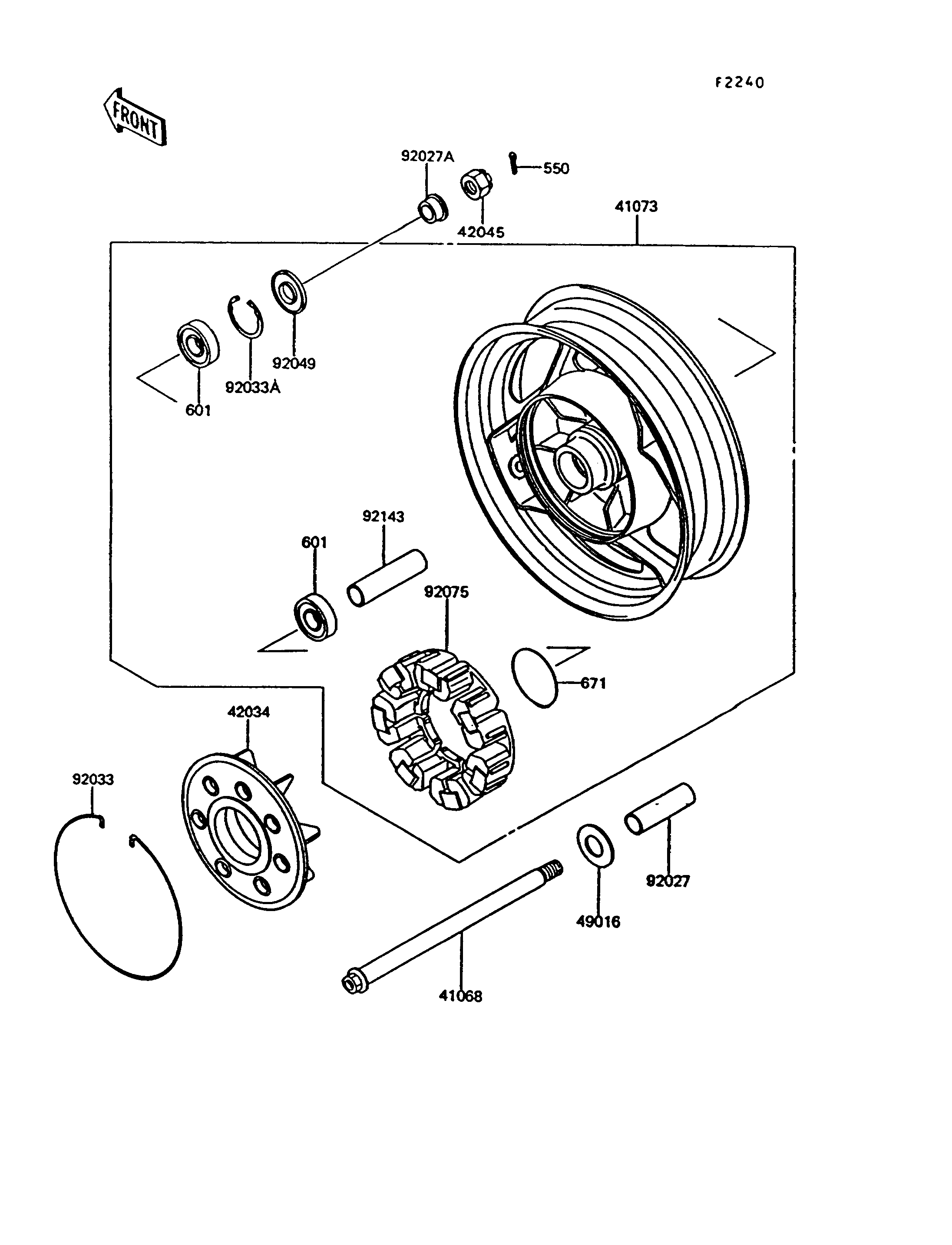 F2240

FRONT

92027A

550

42045

41073

92049

92033A

601

92143

601

92075

671

42034

92033

92027

49016

41068