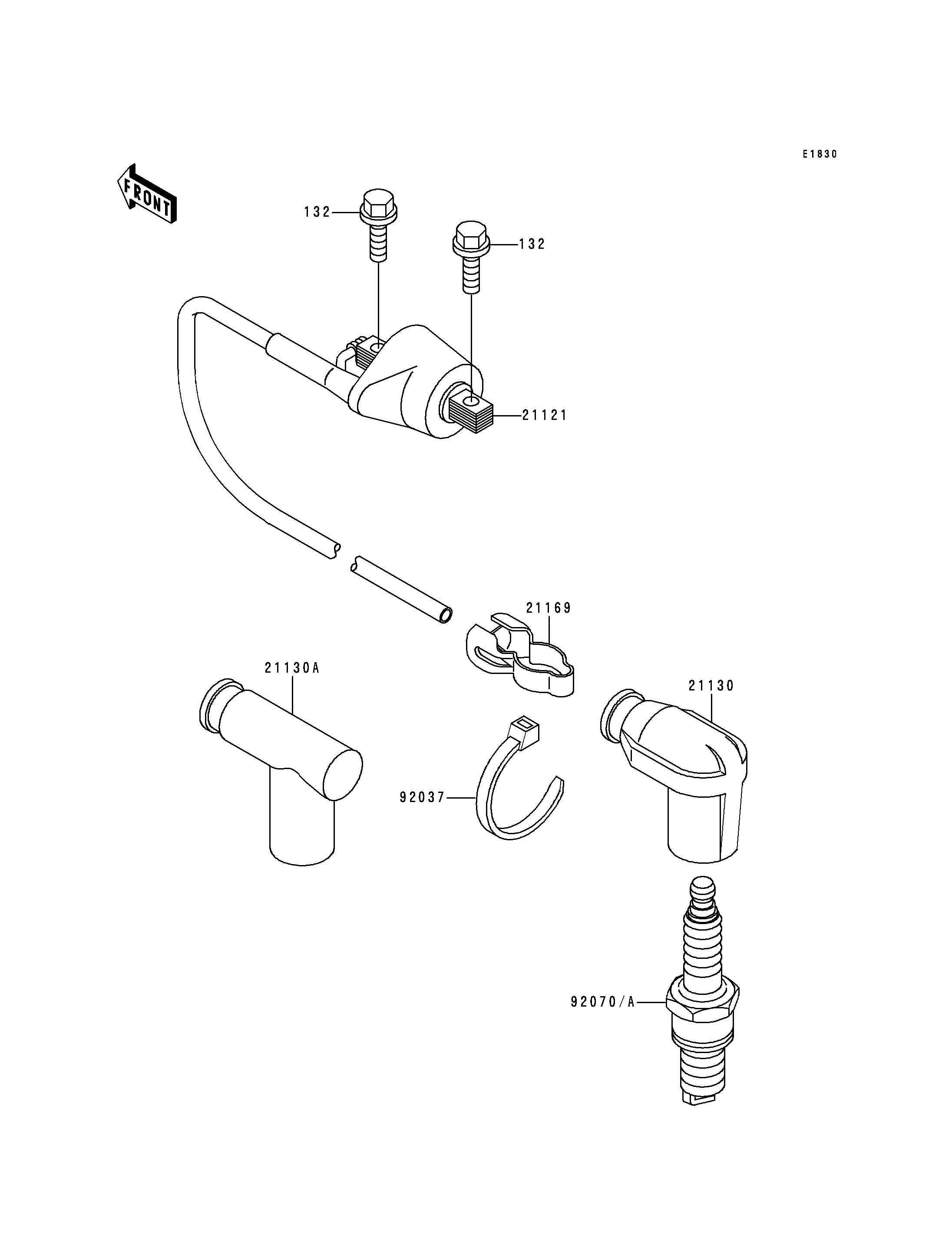 E1830

FRONT

132

132

21121

21169

21130A

21130

92037

92070/A