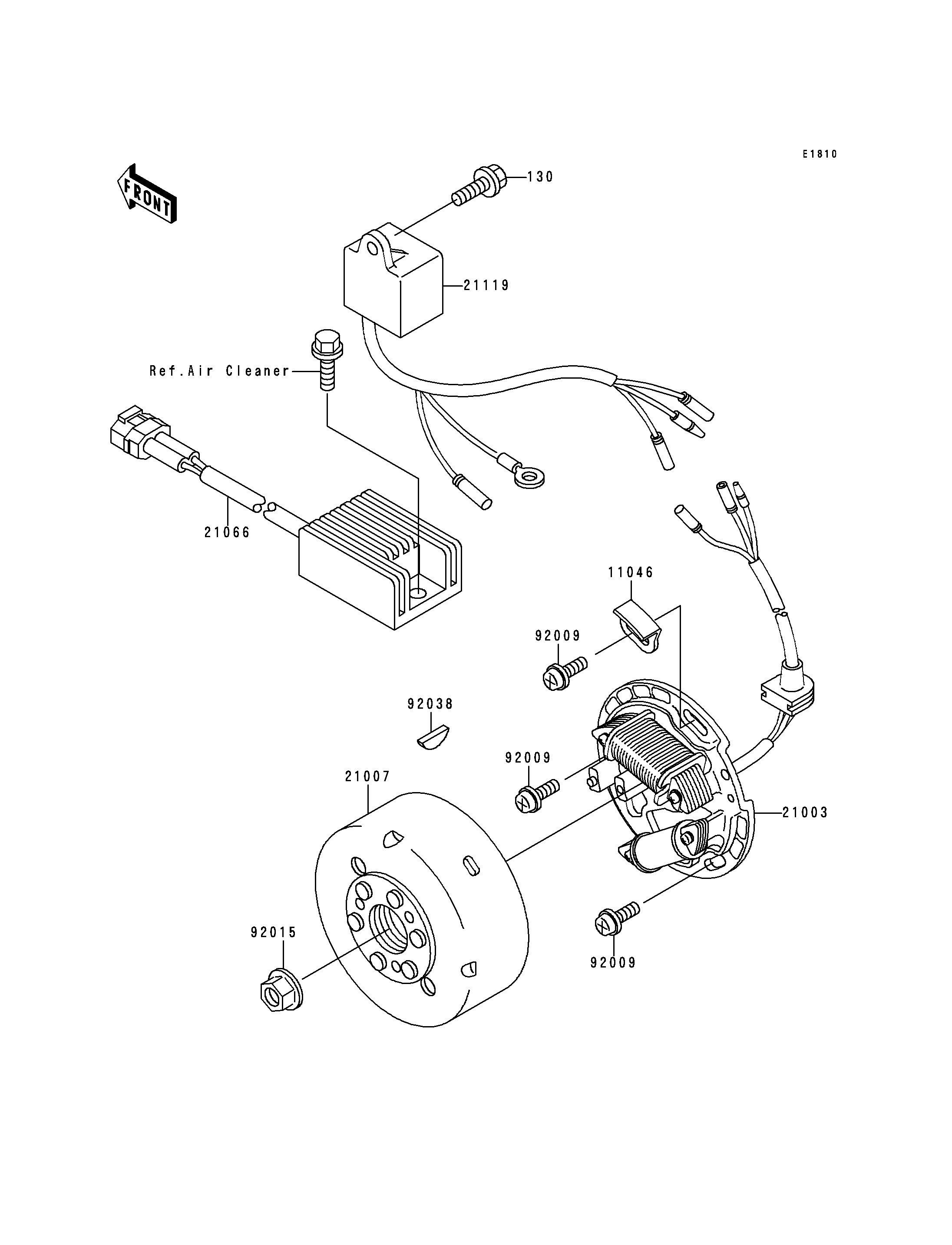 E1810

FRONT

130

21119

Ref.Air Cleaner

21066

11046

92009

92038

92009

21007

21003

92015

92009