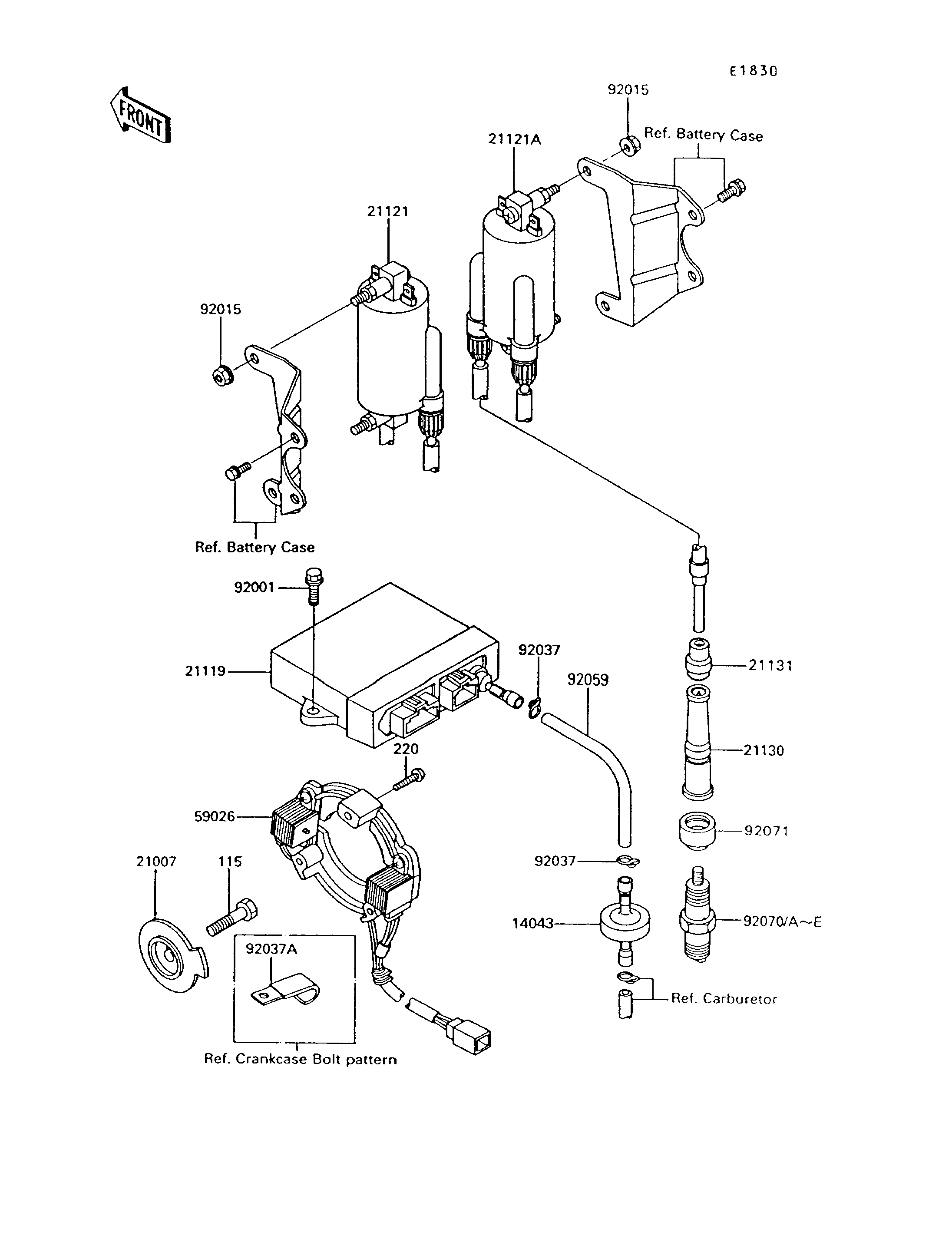 E1830

FRONT

92015

Ref. Battery Case

21121A

21121

92015

Ref. Battery Case

92001

21119

92037

92059

21131

21130

220

59026

92071

21007

115

92037

14043

92070/A~E

92037A

Ref. Carburetor

Ref. Crankcase Bolt pattern