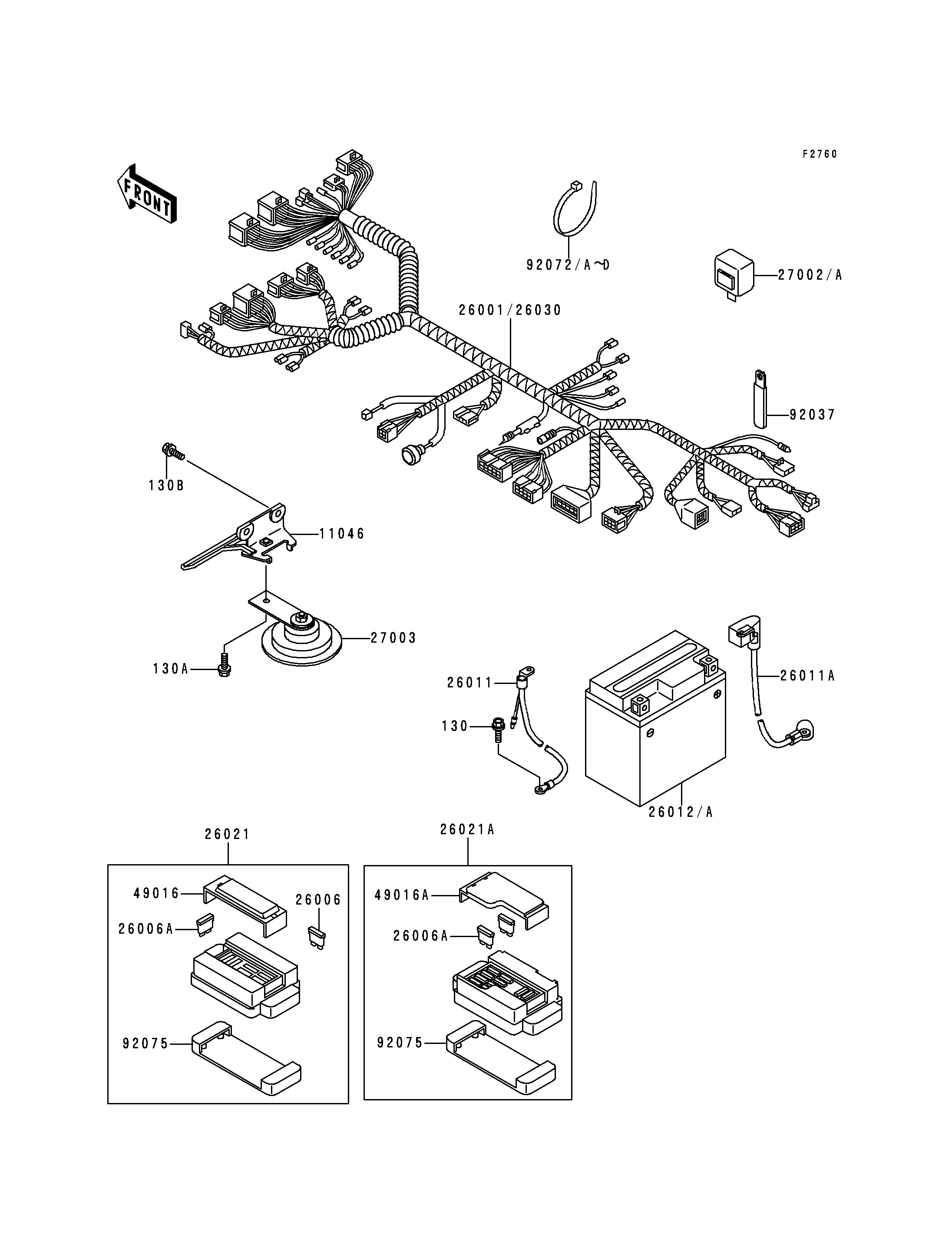 F2760

FRONT

92072/A~D

27002/A

26001/26030

92037

130B

11046

27003

130A

26011

130

26011A

26012/A

26021

49016

26006

26006A

92075

26021A

49016A

26006A

92075