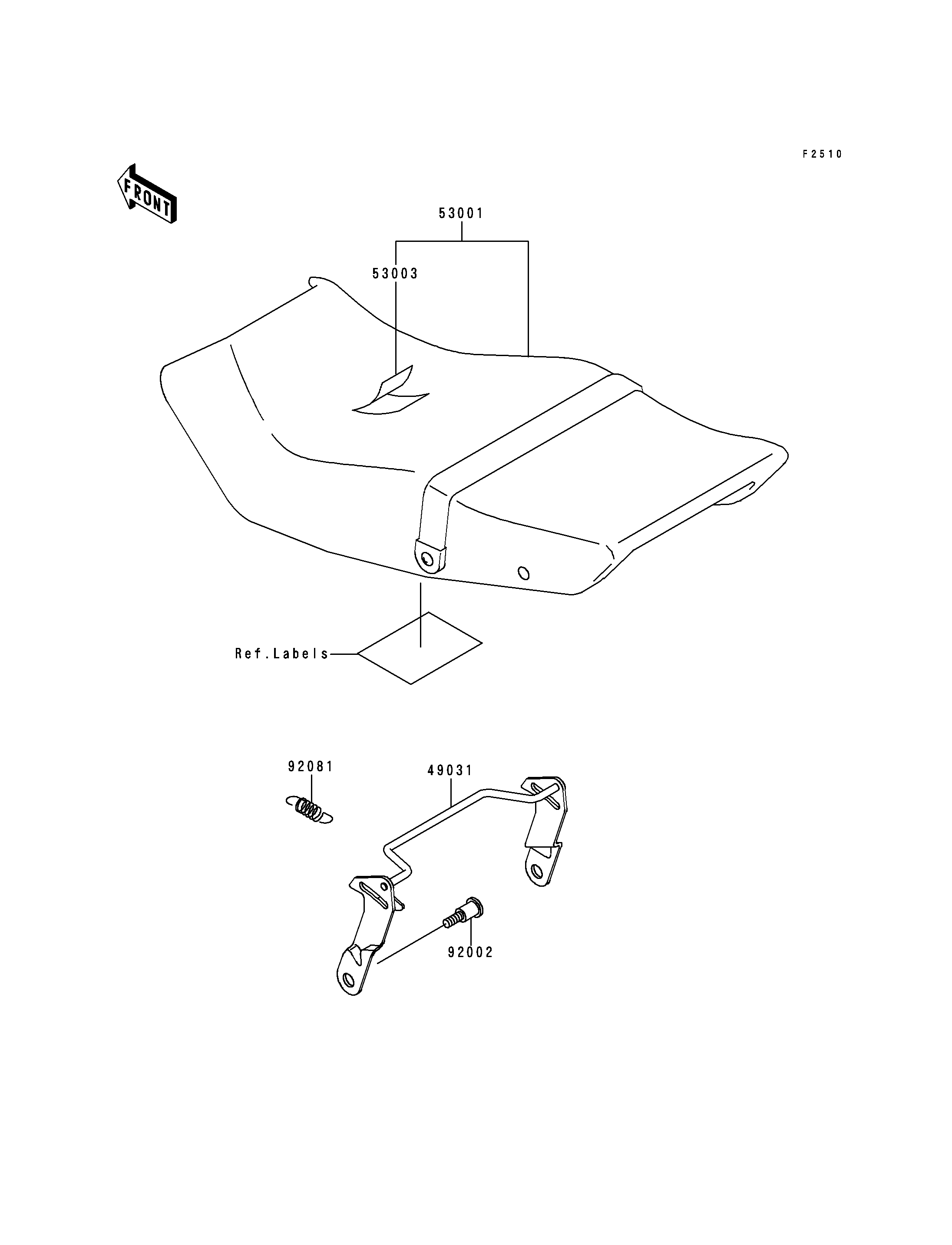 F2510

FRONT

53001

53003

Ref.Labels

92081

49031

92002