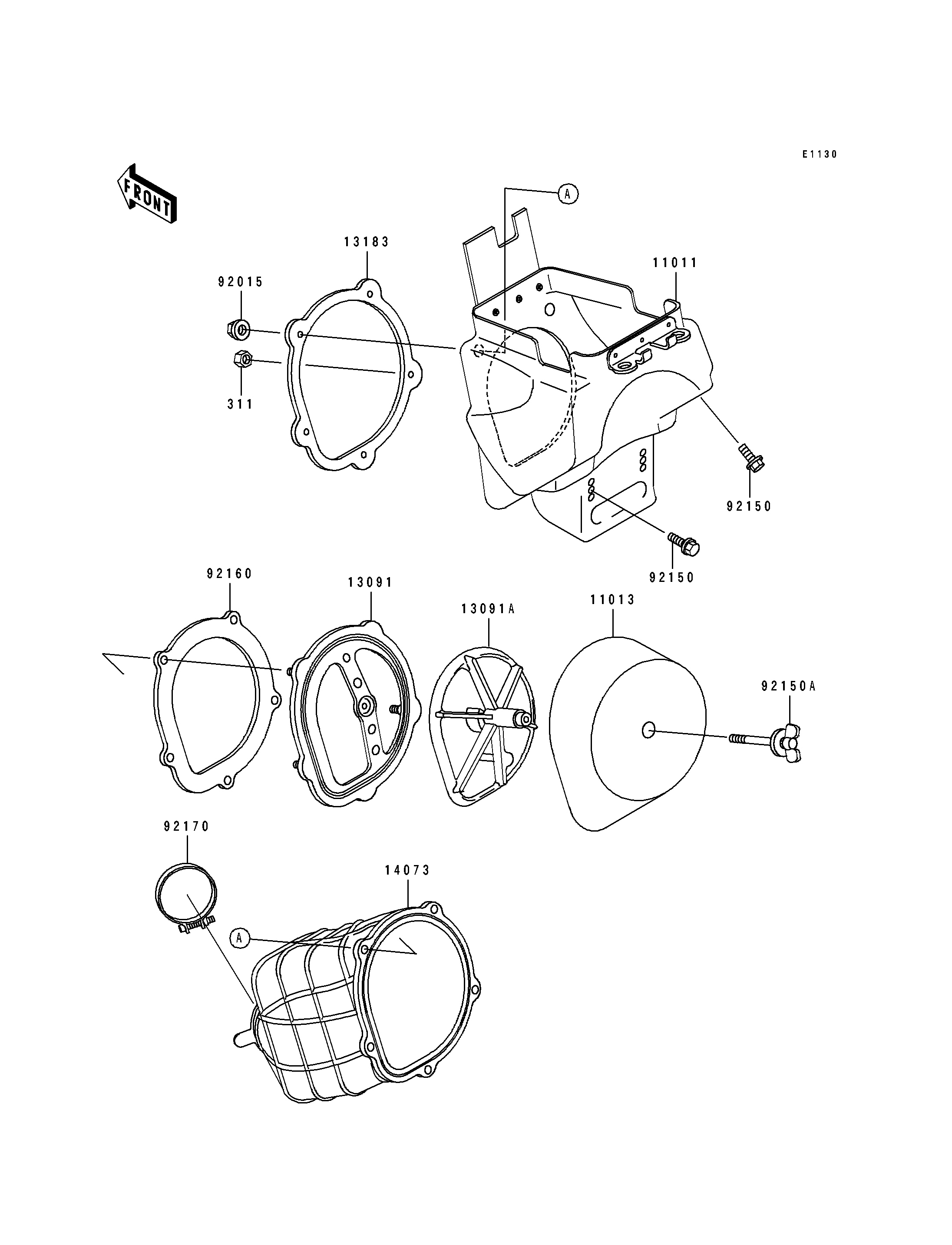 E1130

FRONT

A

13183

11011

92015

311

92150

92150

92160

13091

13091A

11013

92150A

92170

14073

A