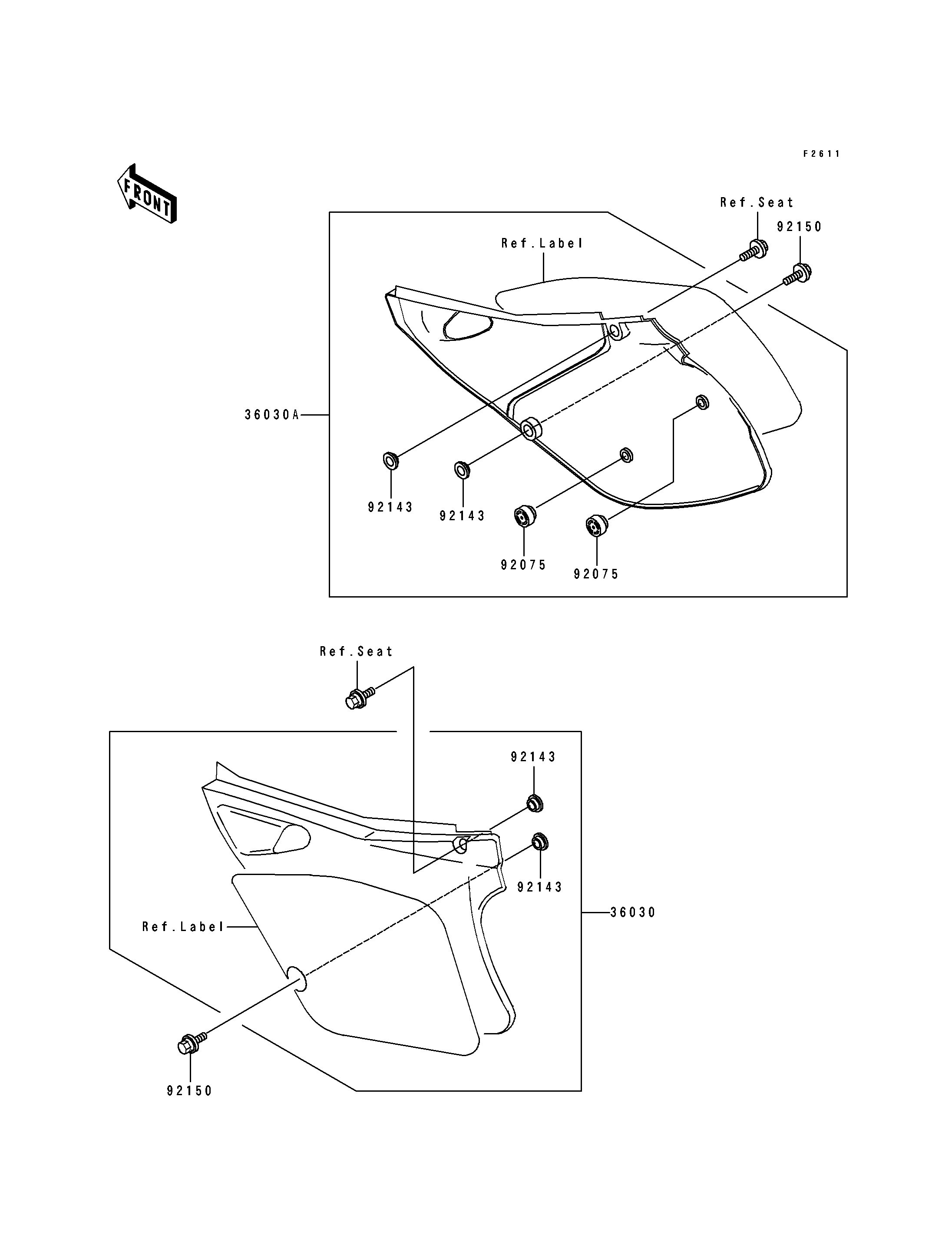 F2611

FRONT

Ref.Seat

92150

Ref.Label

36030A

92143

92143

92075

92075

Ref.Seat

92143

92143

36030

Ref.Label

92150