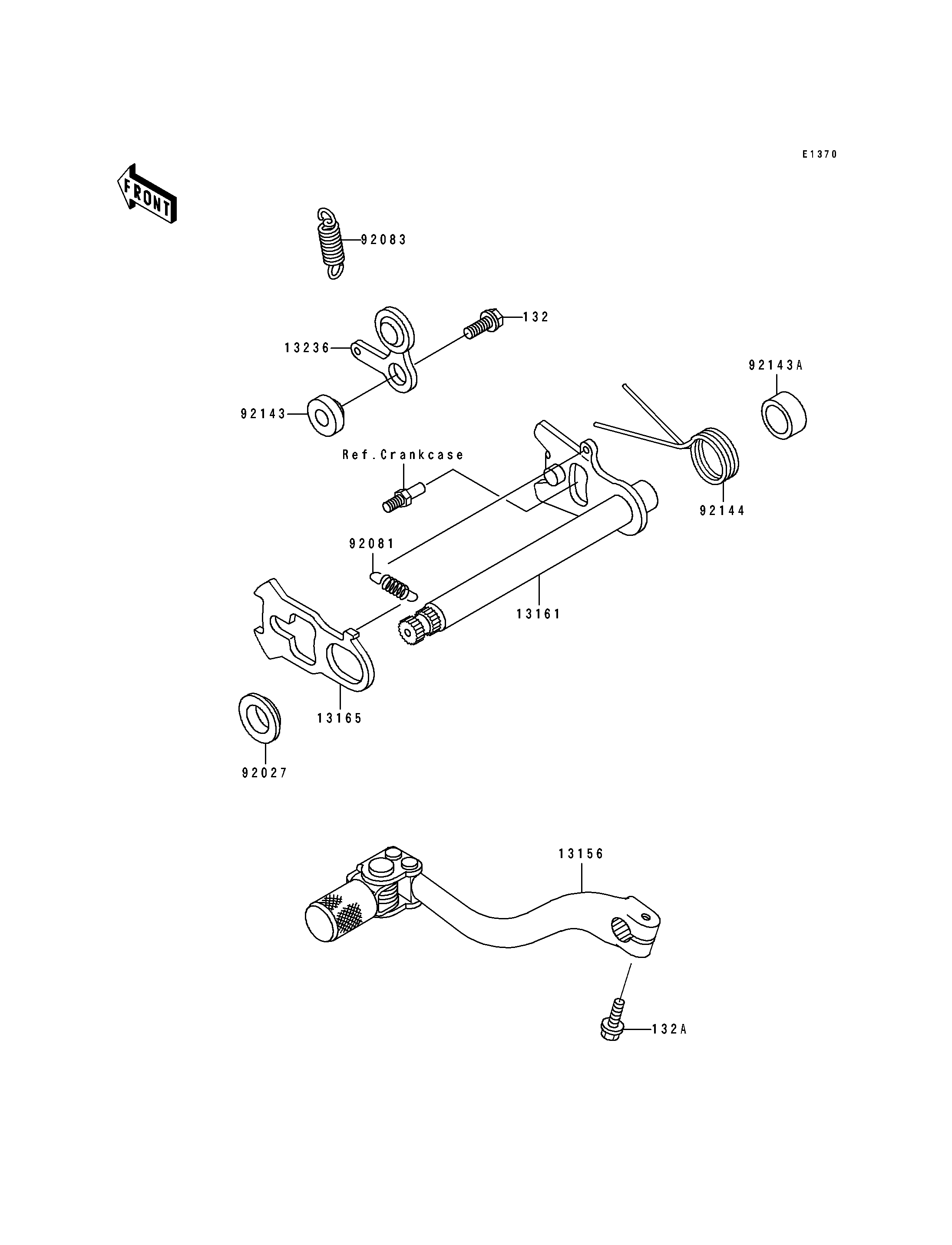 E1370

FRONT

92083

132

13236

92143A

92143

Ref.Crankcase

92144

92081

13161

13165

92027

13156

132A