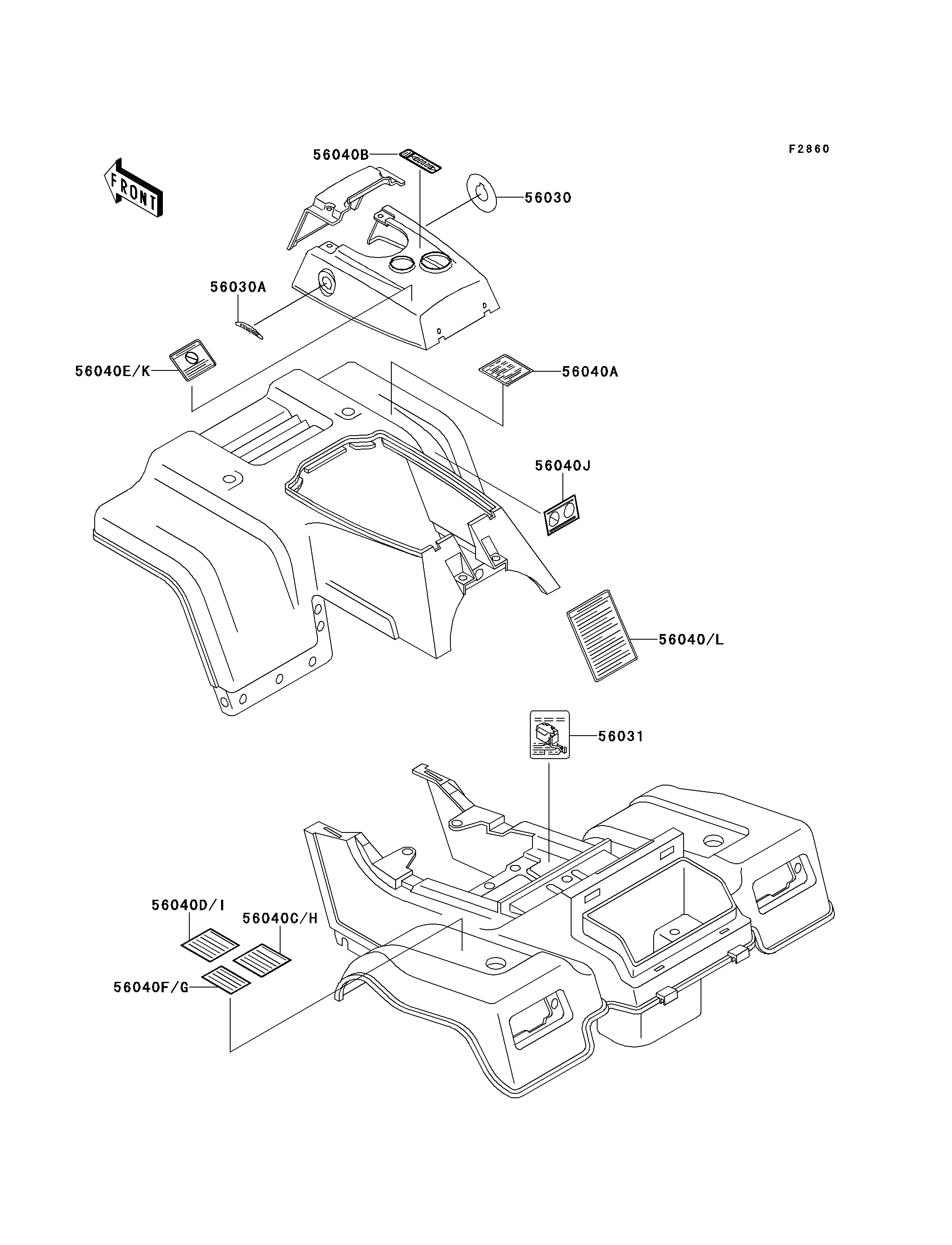 F2860

FRONT

56040B

56030

56030A

56040E/K

56040A

56040J

56040/L

56031

56040D/I

56040C/H

56040F/G