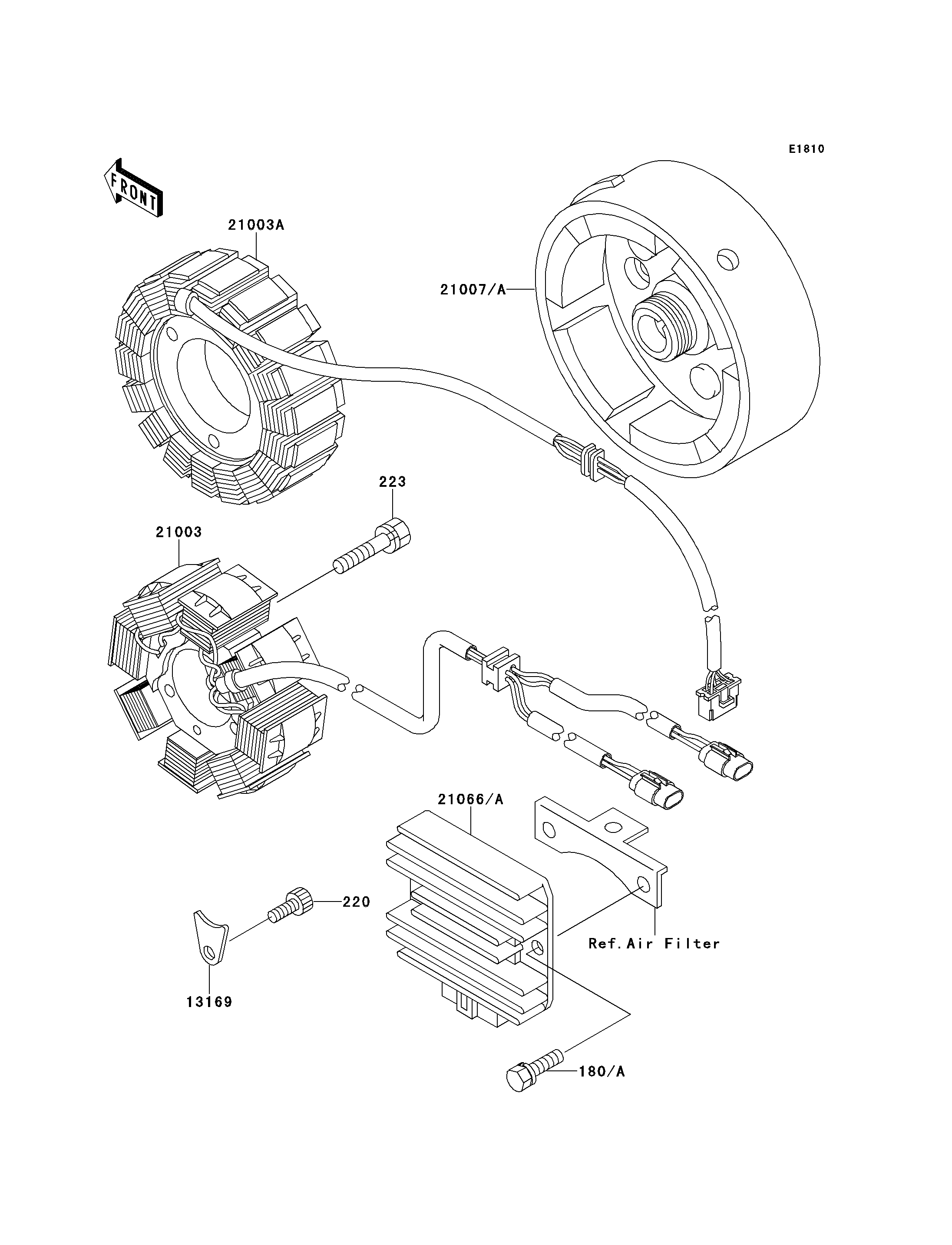 E1810

FRONT

21003A

21007/A

223

21003

21066/A

220

Ref.Air Filter

13169

180/A