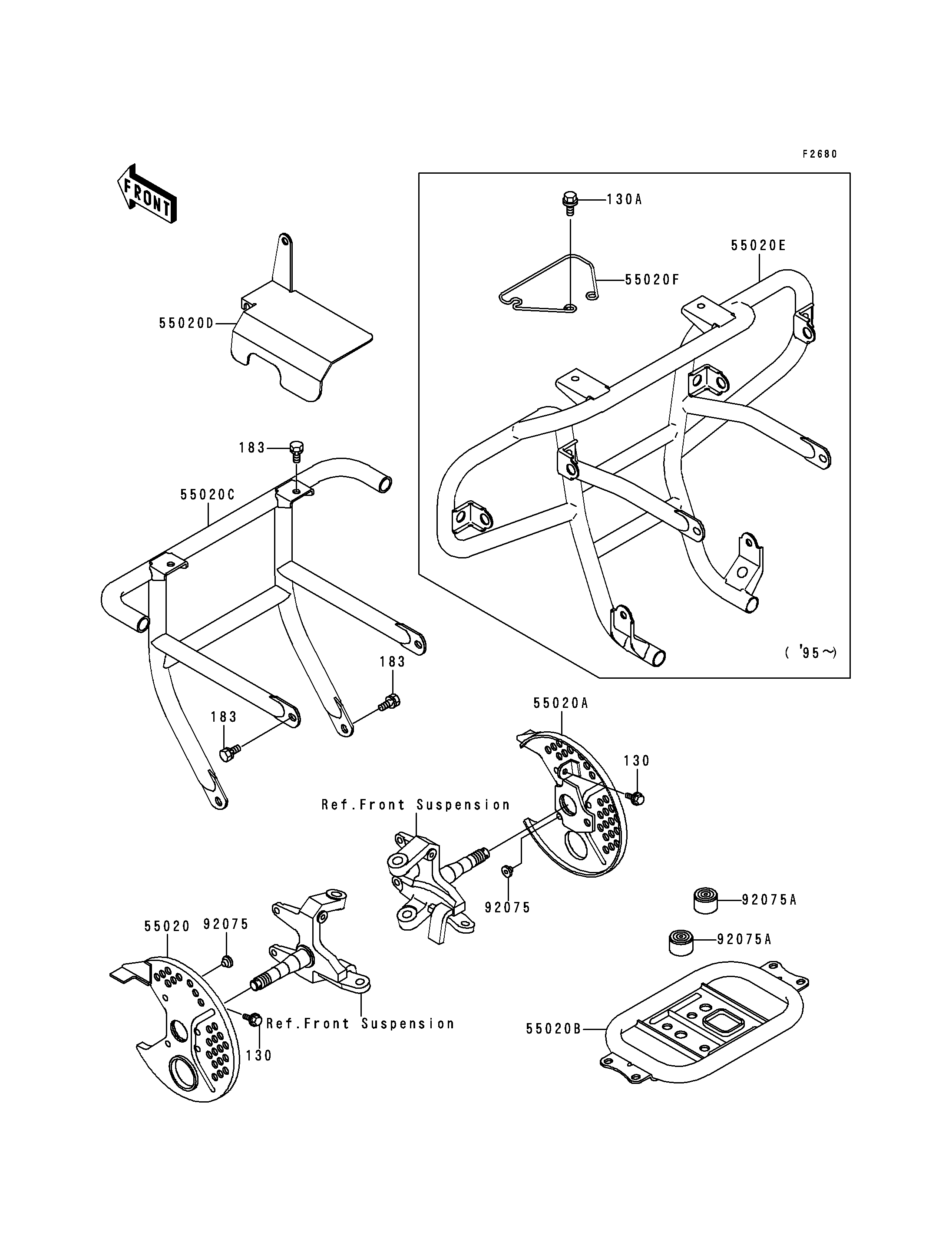 F2680

FRONT

130A

55020E

55020F

55020D

183

55020C

( '95～)

183

183

55020A

130

Ref.Front Suspension

92075

92075A

92075A

55020

92075

Ref.Front Suspension

130

55020B