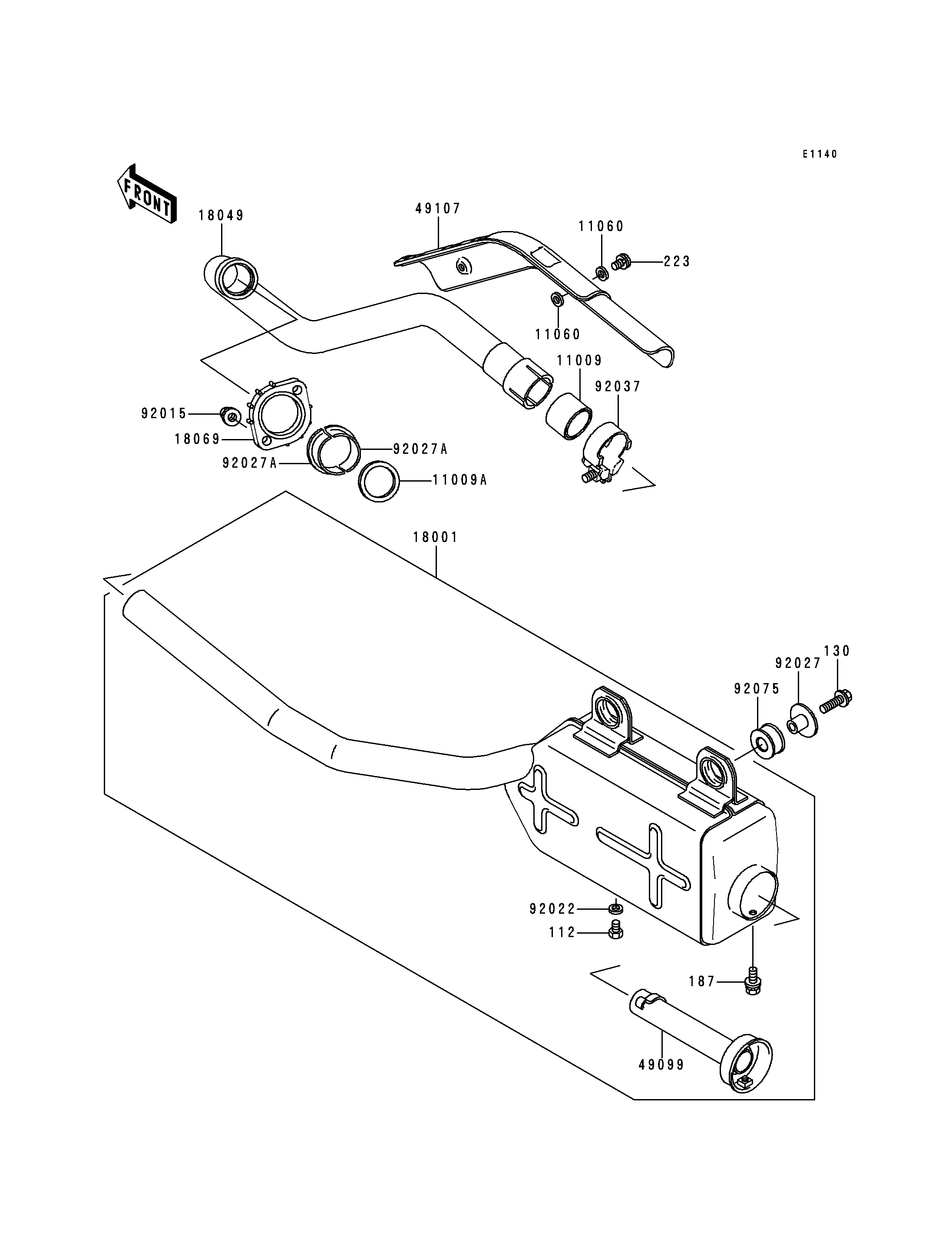 E1140

FRONT

18049

49107

11060

223

11060

11009

92037

92015

18069

92027A

92027A

11009A

18001

130

92027

92075

92022

112

187

49099