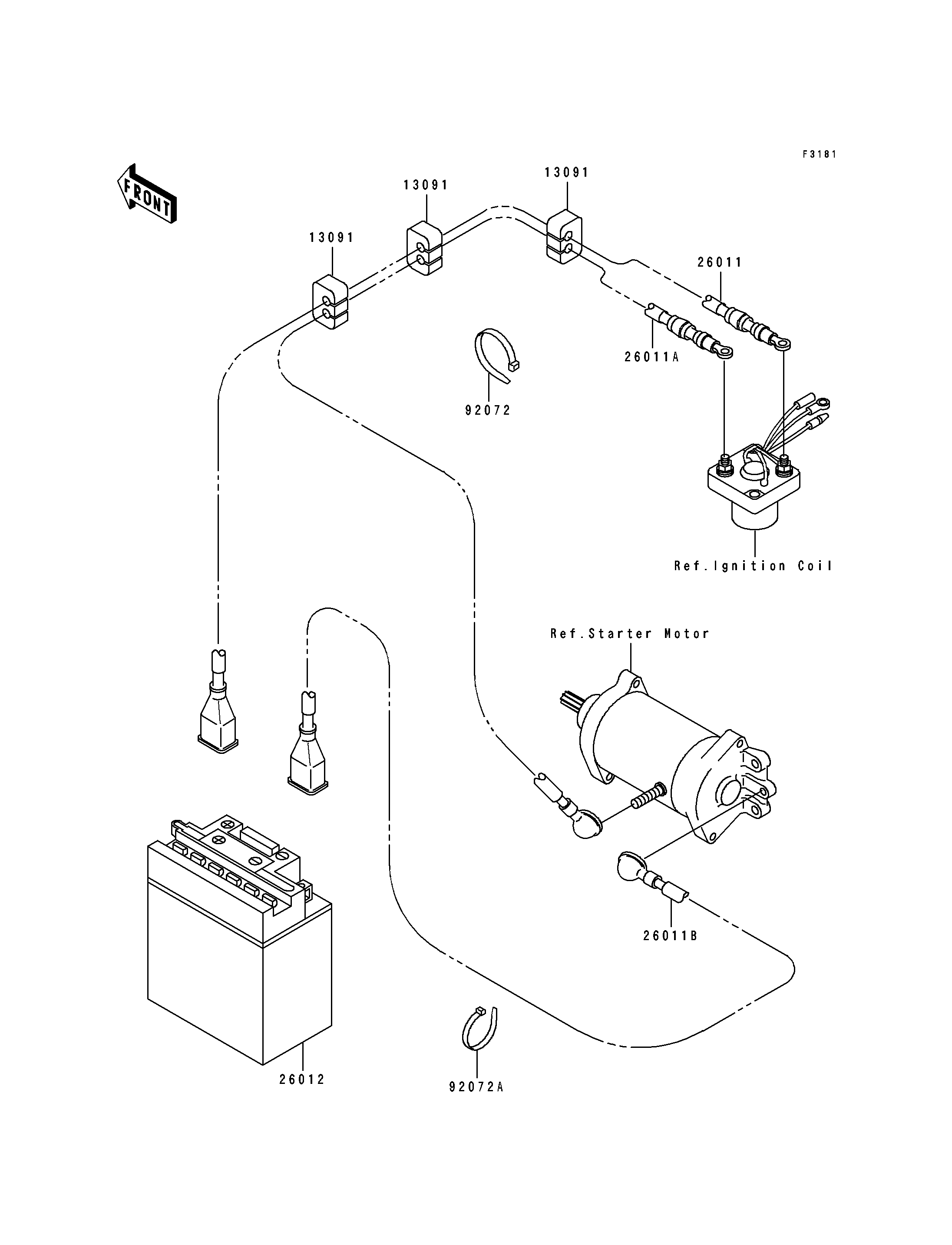 F3181

FRONT

13091

13091

13091

26011

26011A

92072

Ref.Ignition Coil

Ref.Starter Motor

26011B

26012

92072A