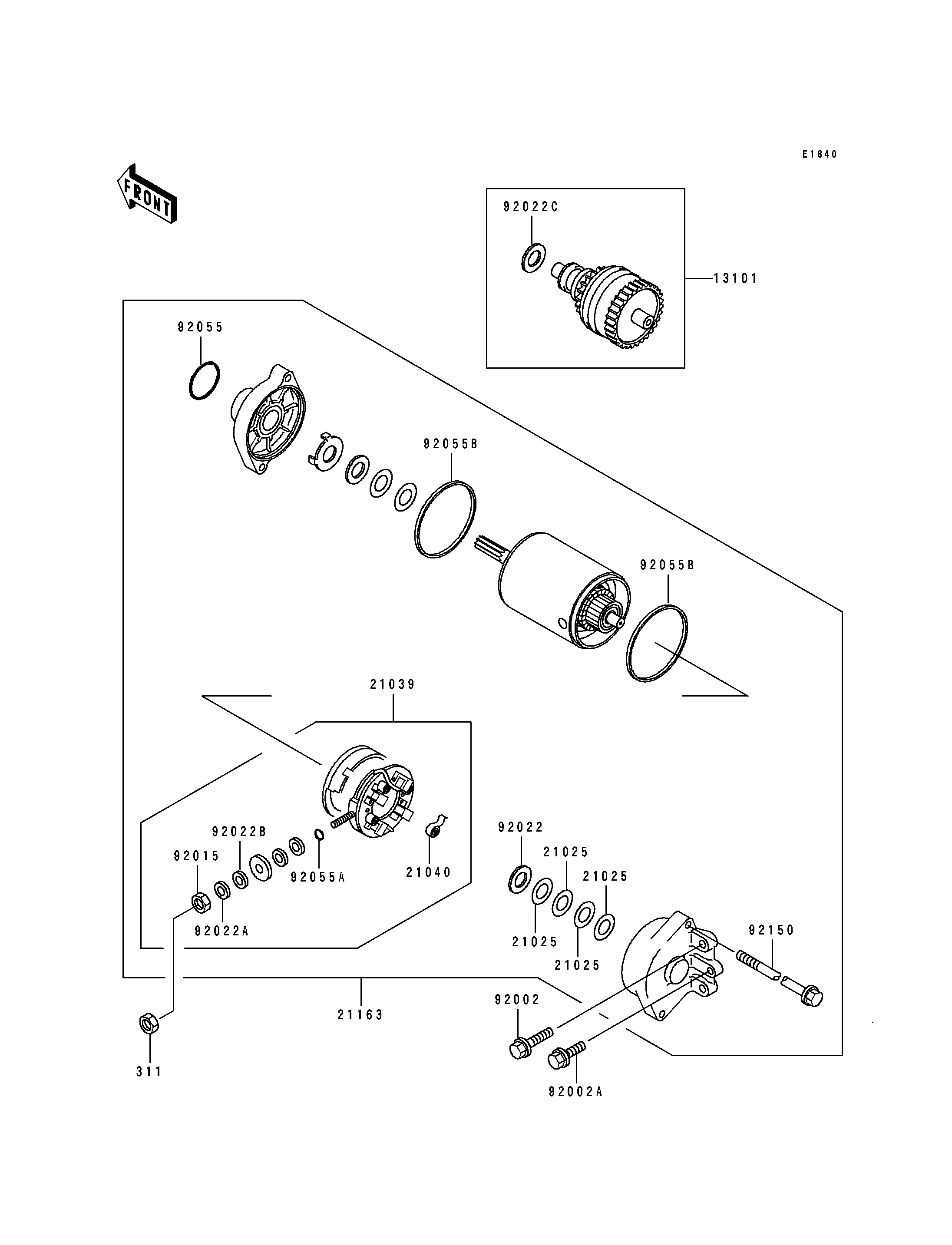 E1840

FRONT

92022C

13101

92055

92055B

92055B

21039

92022B

92015

92055A

21040

92022A

92022

21025

21025

21025

21025

92150

21163

92002

311

92002A