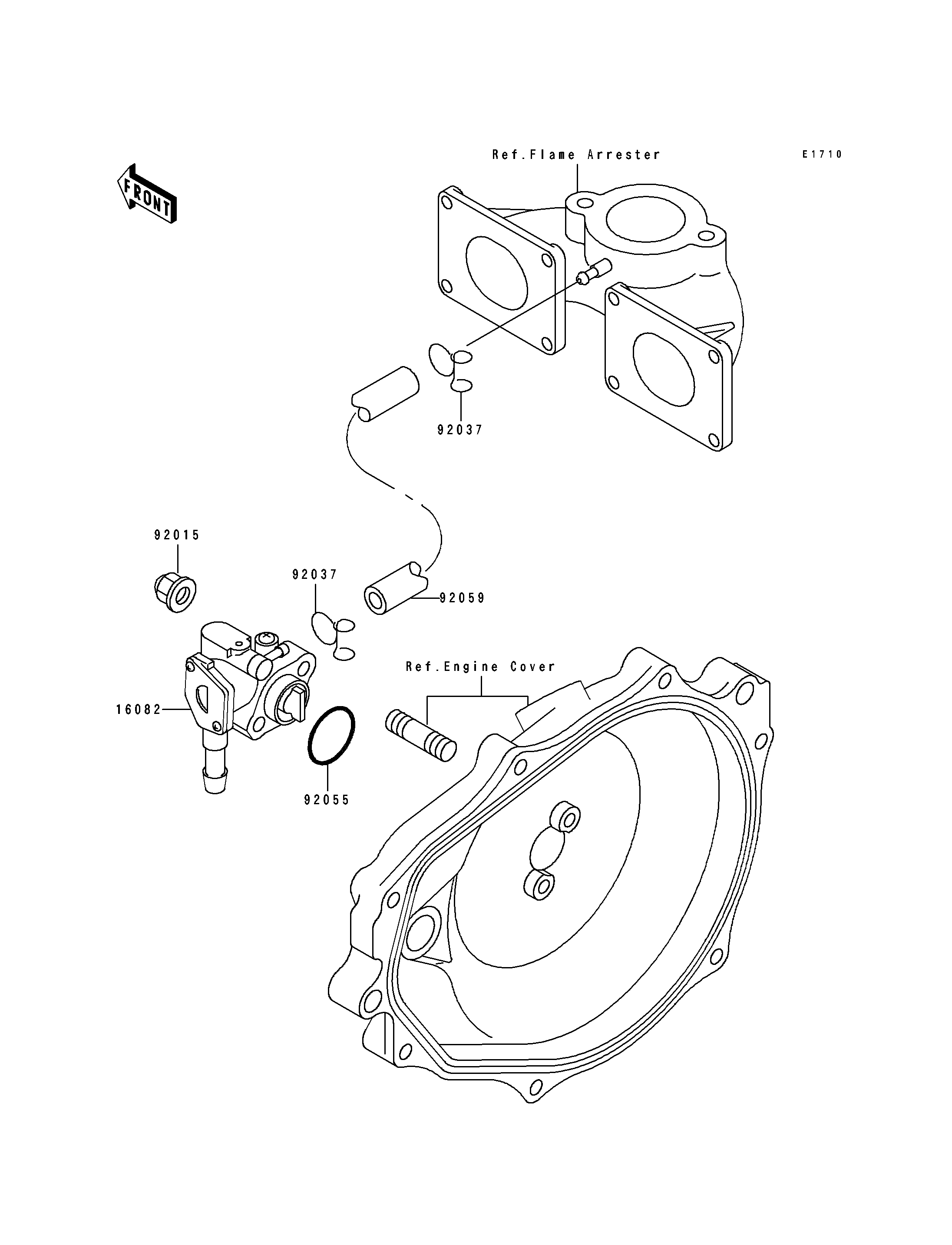 FRONT

Ref.Flame Arrester

E1710

92037

92015

92037

92059

Ref.Engine Cover

16082

92055