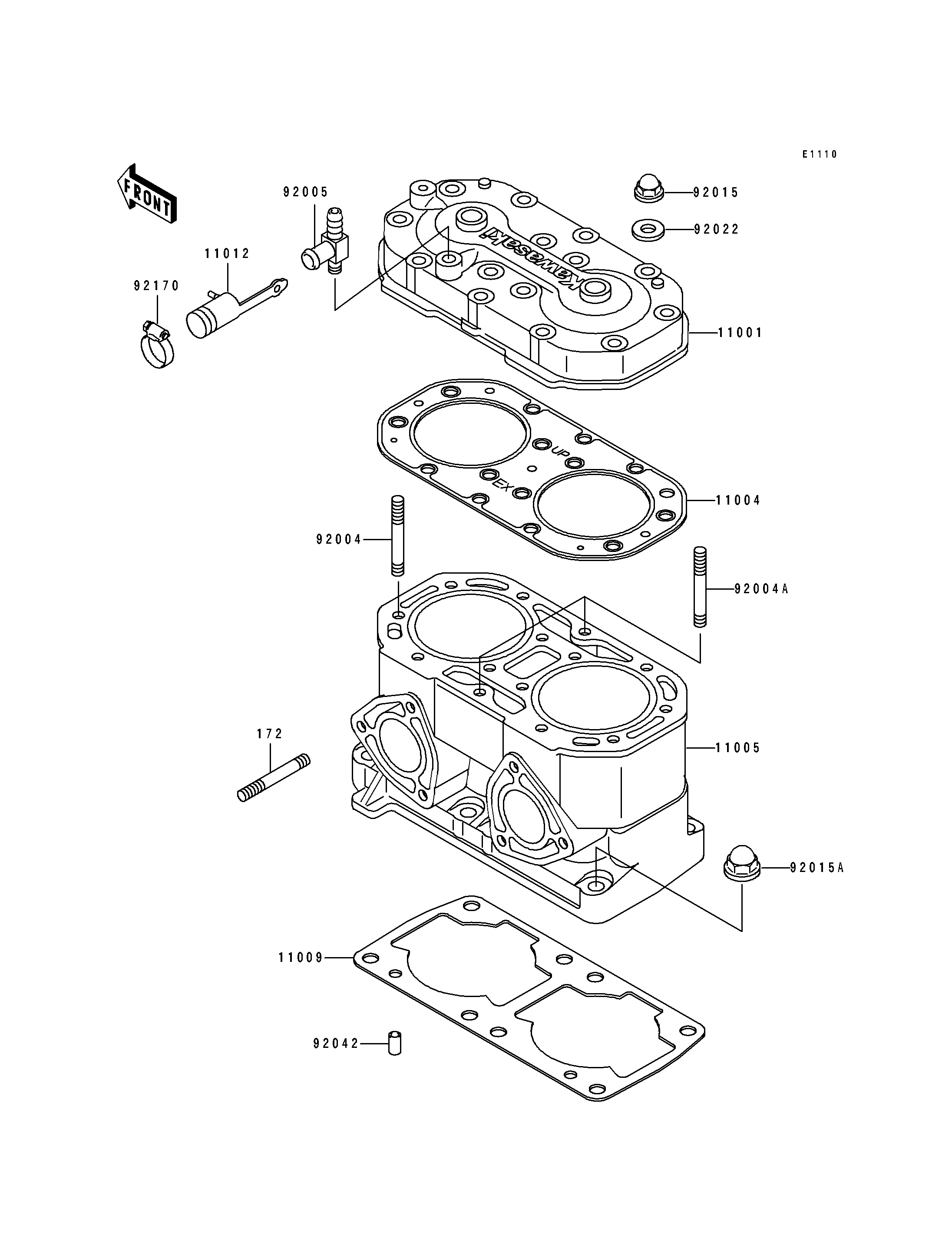 E1110

FRONT

92005

92015

92022

11012

92170

Kawasaki

11001

UP

EX

11004

92004

92004A

172

11005

92015A

11009

92042