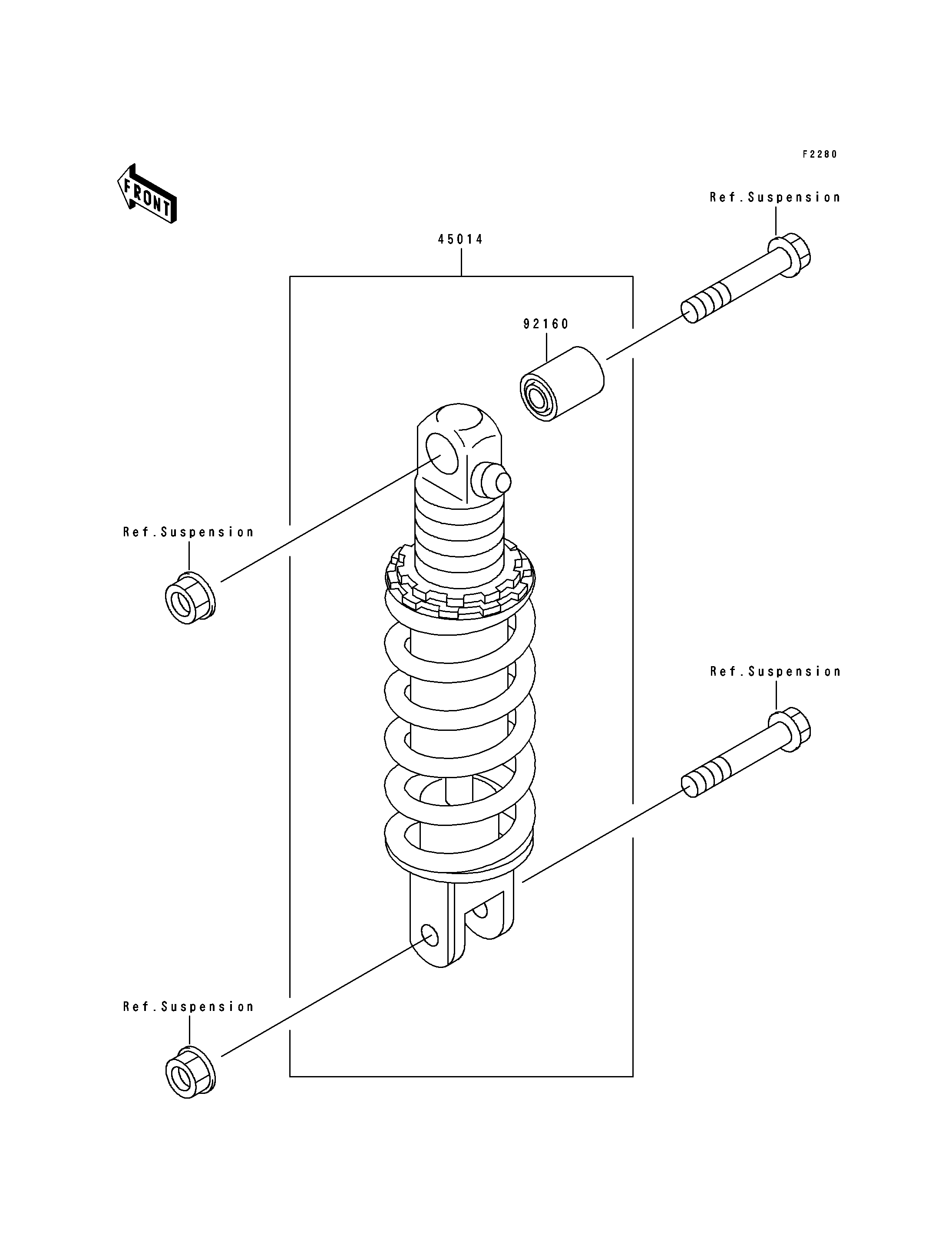 F2280

FRONT

Ref.Suspension

45014

92160

Ref.Suspension

Ref.Suspension

Ref.Suspension