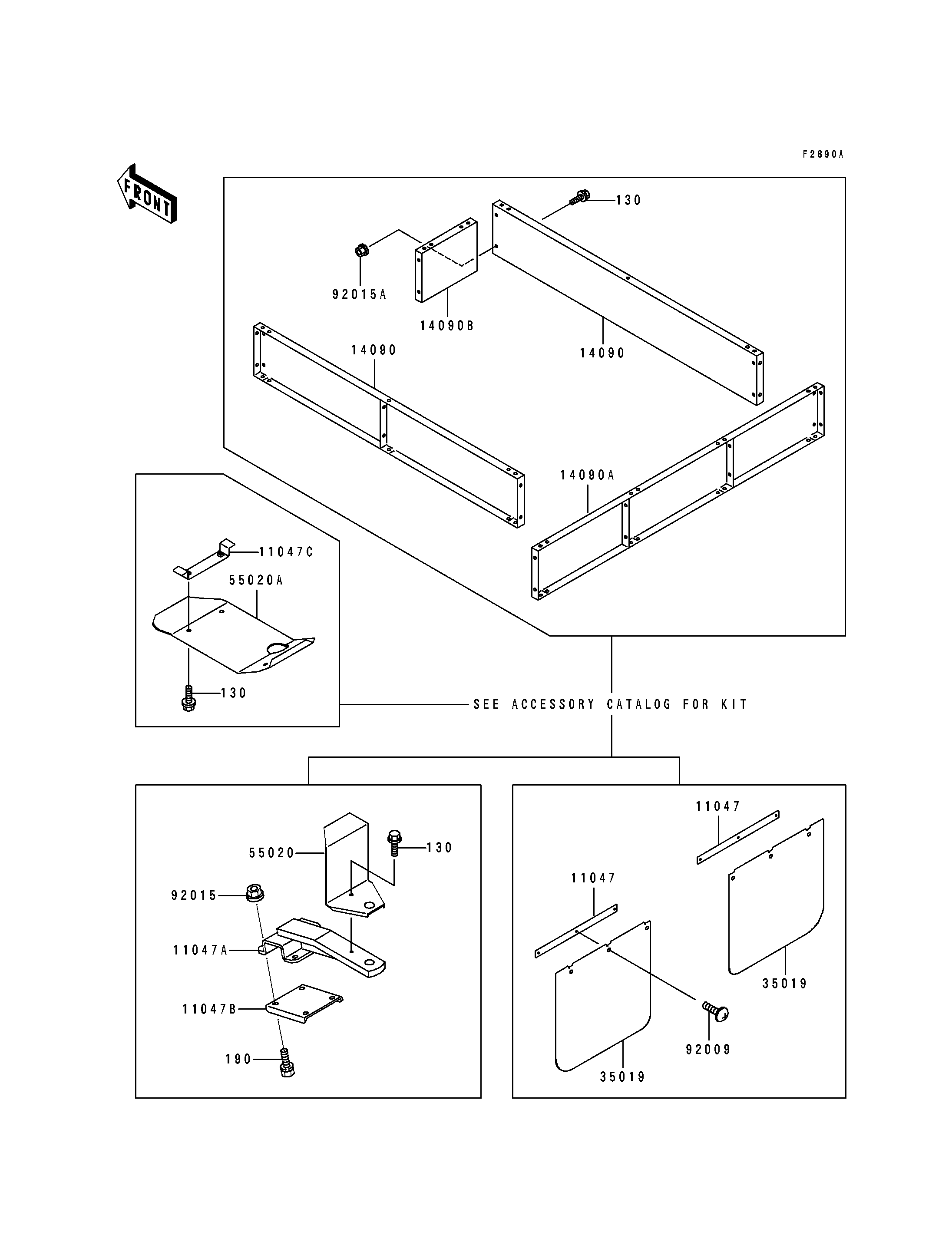 F2890A

FRONT

130
92015A
14090B
14090
14090
14090A

11047C
55020A
130

SEE ACCESSORY CATALOG FOR KIT

55020
130
92015
11047A
11047B
190

11047
11047
35019
92009
35019