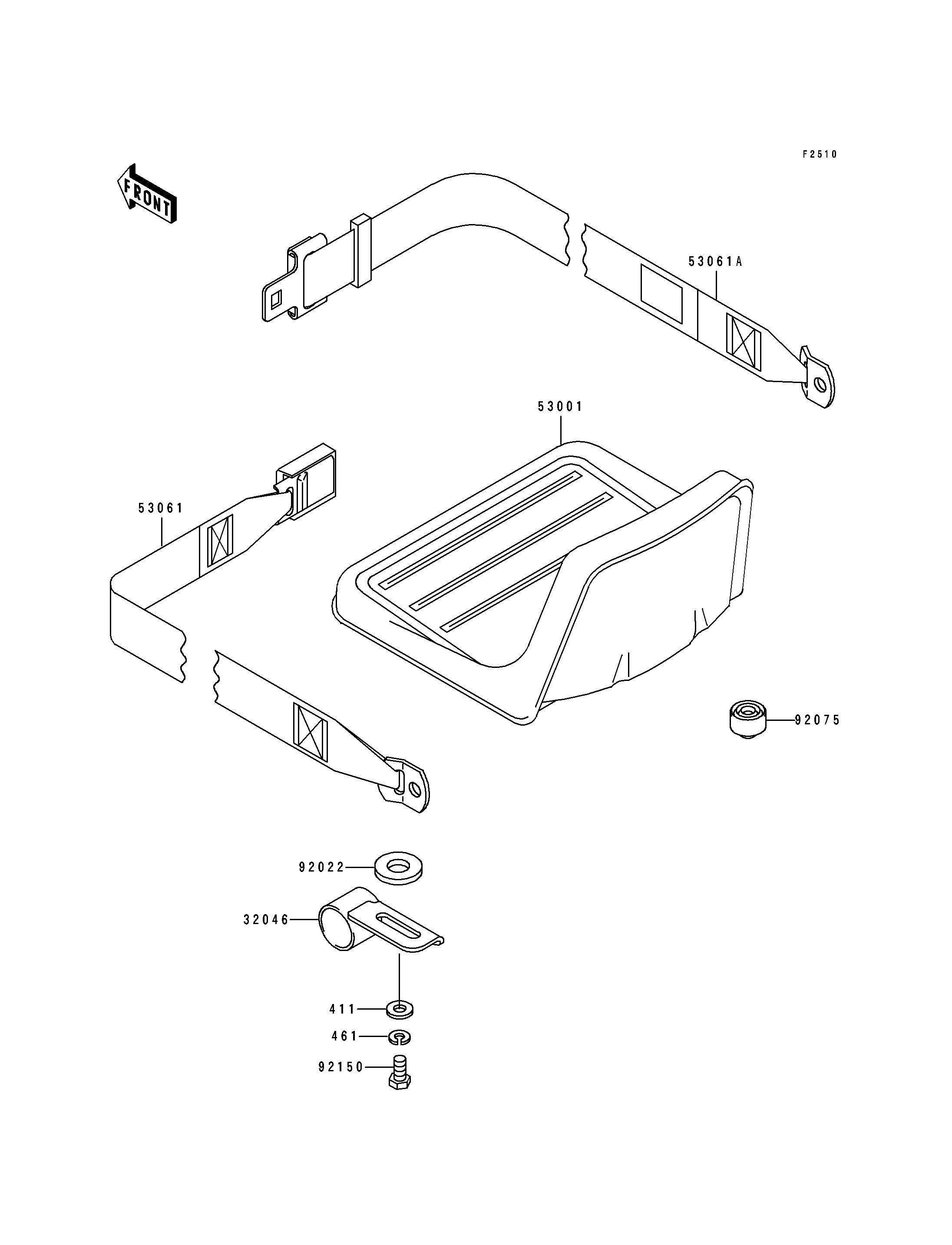 F2510

FRONT

53061A

53001

53061

92075

92022

32046

411

461

92150