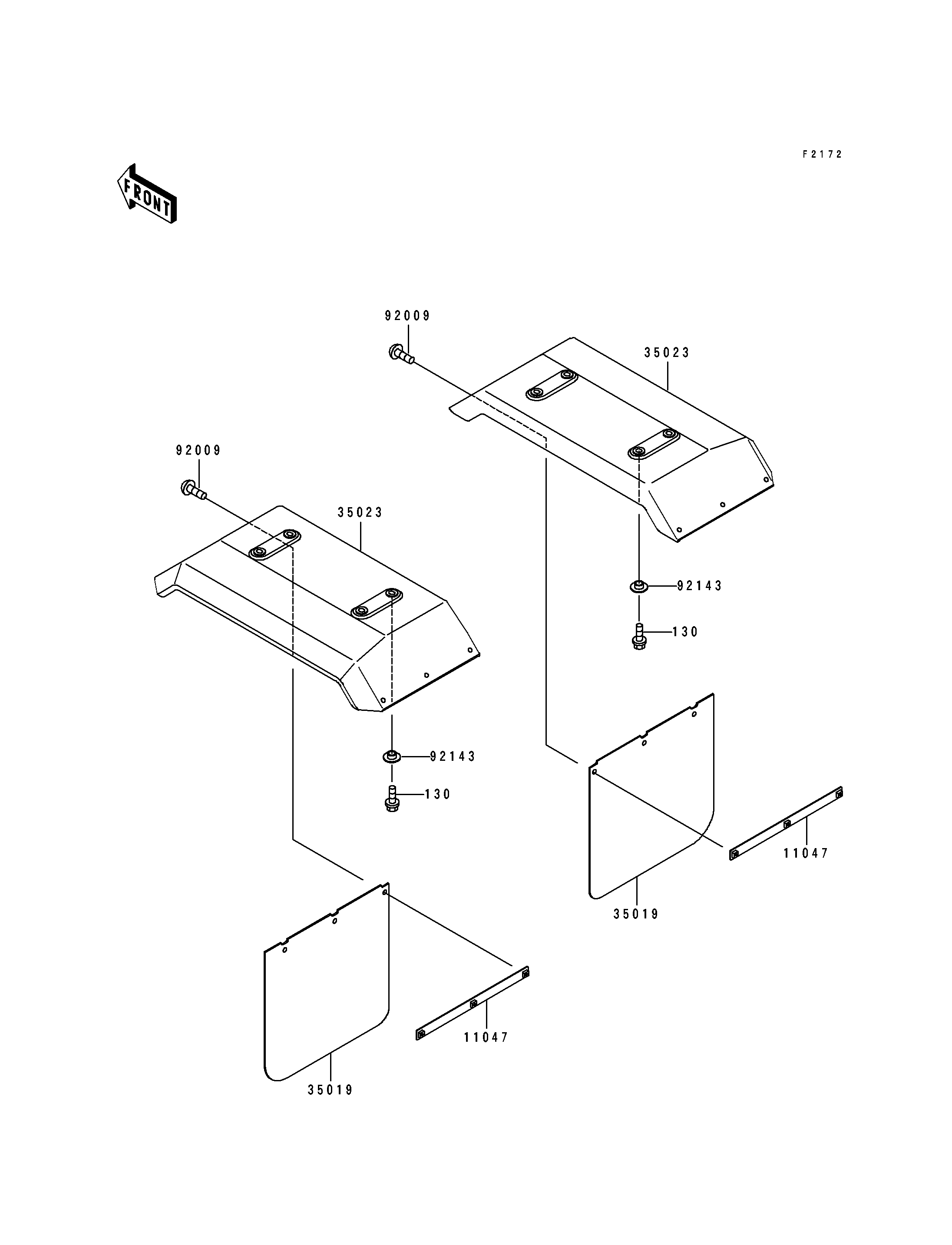 F2172

FRONT

92009

35023

92009

35023

92143

130

92143

130

11047

35019

11047

35019