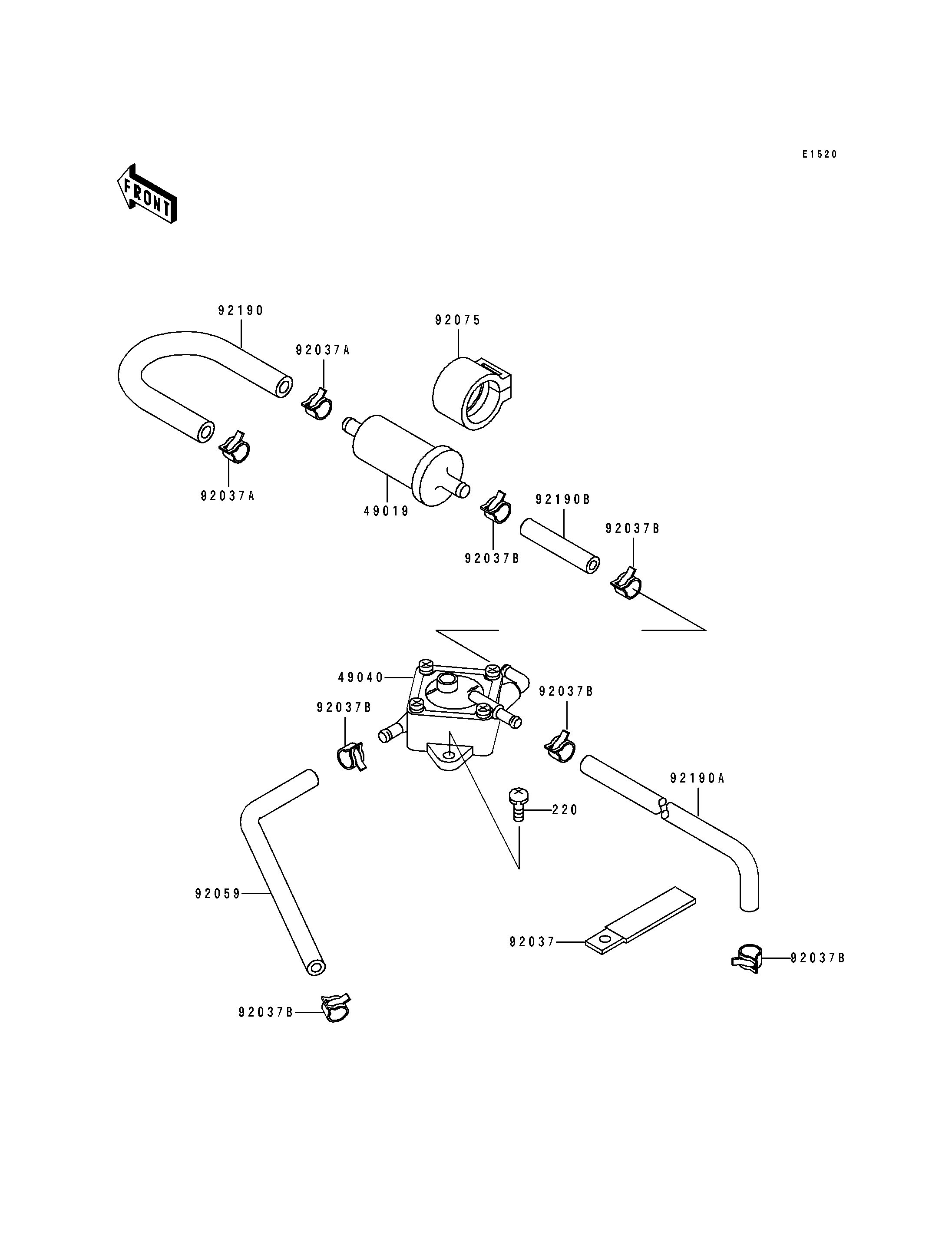 E1520

FRONT

92190
92075
92037A
92037A
49019
92190B
92037B
92037B
49040
92037B
92037B
92190A
220
92059
92037
92037B
92037B