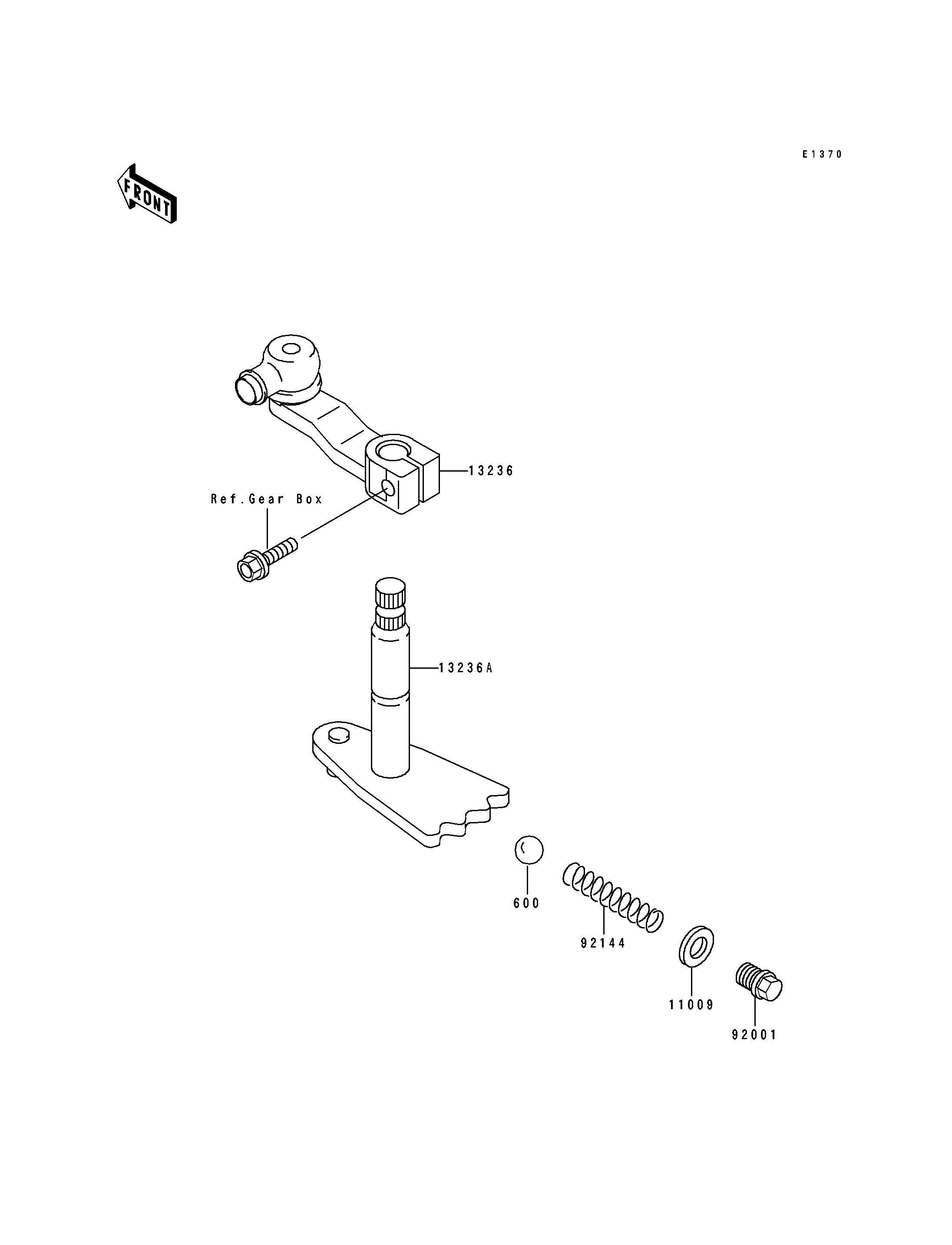 E1370

FRONT

13236

Ref.Gear Box

13236A

600

92144

11009

92001