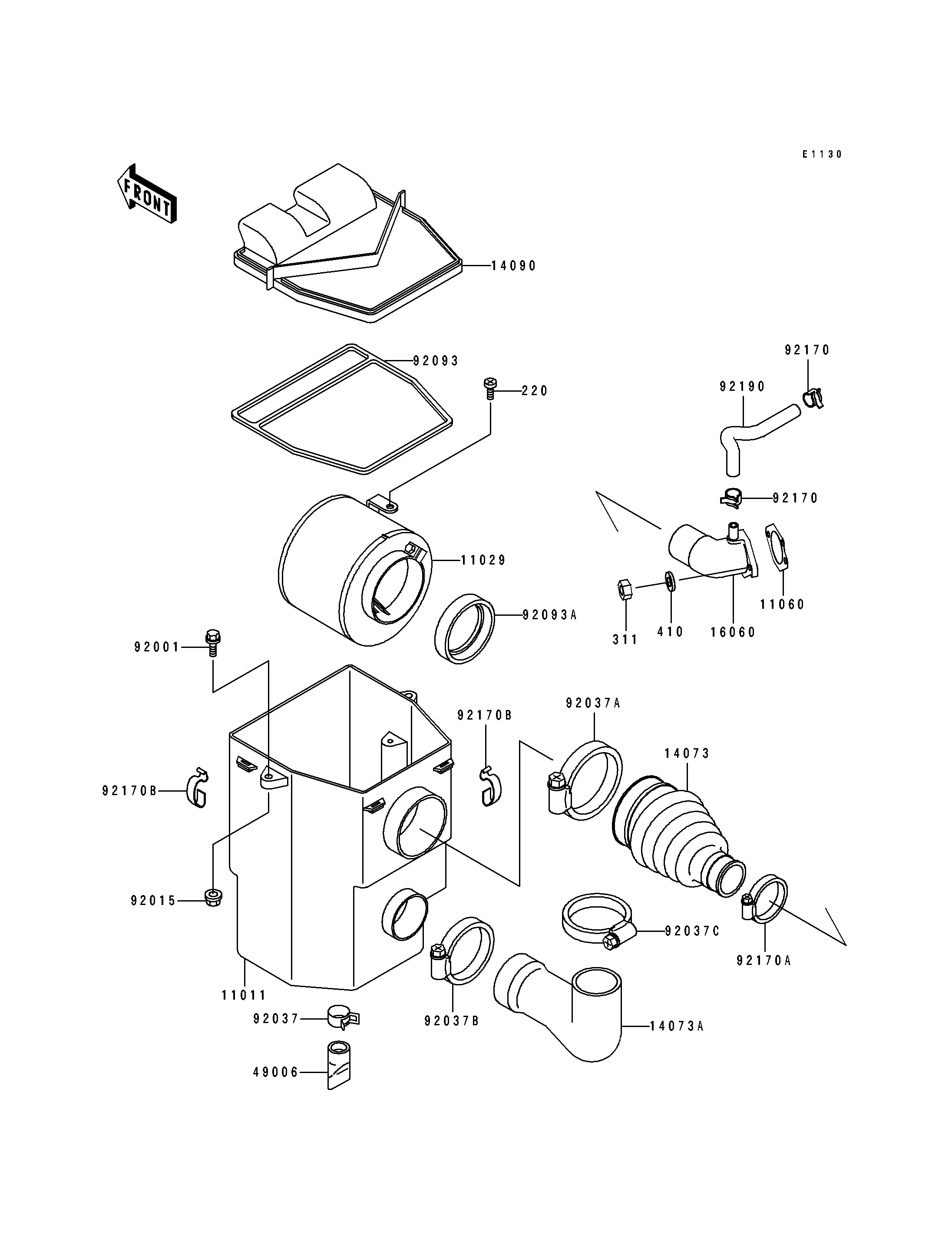 E1130

FRONT

14090

92093

220

92170

92190

92170

11029

92093A

11060

311

410

16060

92001

92170B

92037A

14073

92170B

92015

92037C

92170A

11011

92037

92037B

14073A

49006