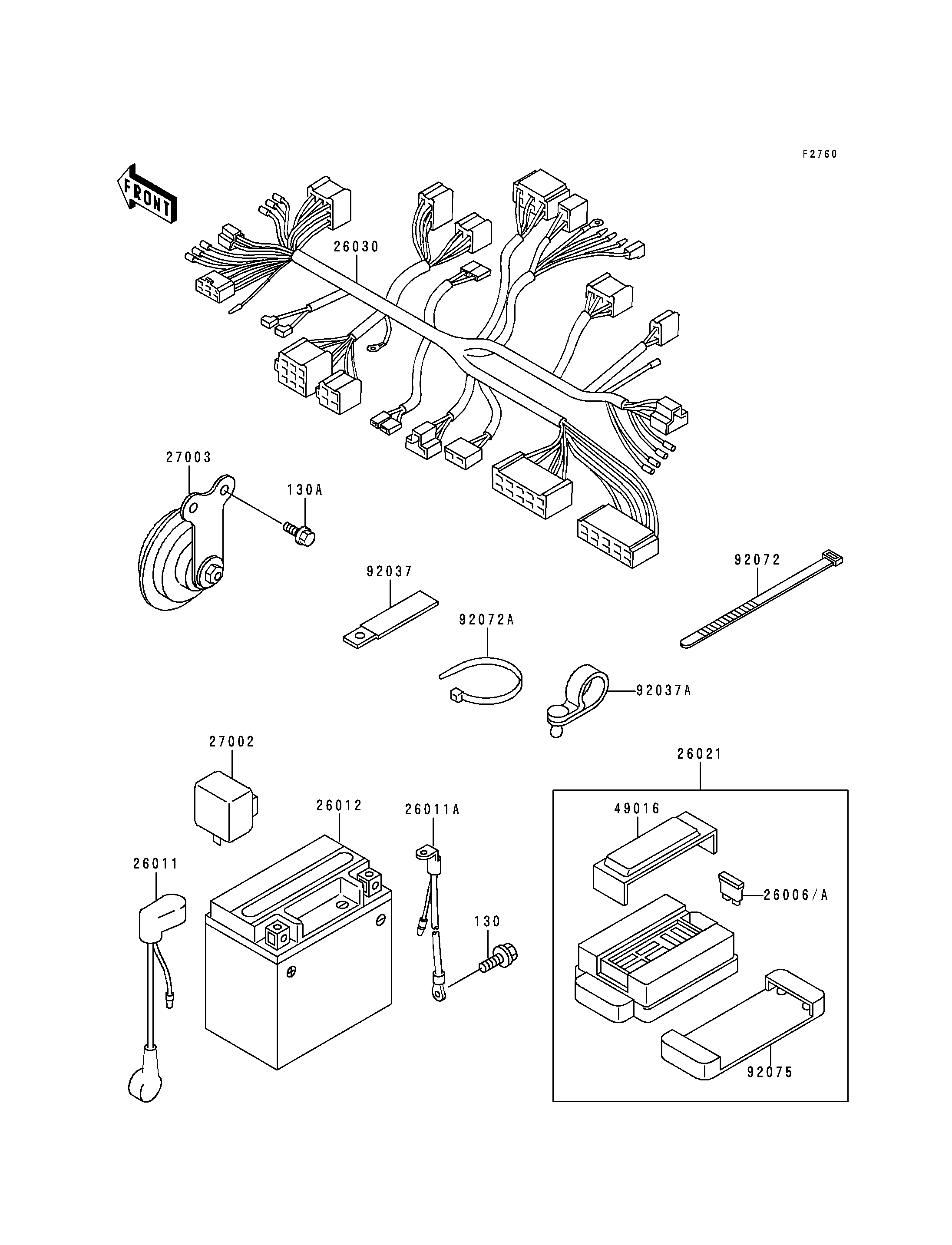 F2760

FRONT

26030

27003

130A

92037

92072

92072A

92037A

27002

26021

26012

26011A

49016

26011

26006/A

130

92075