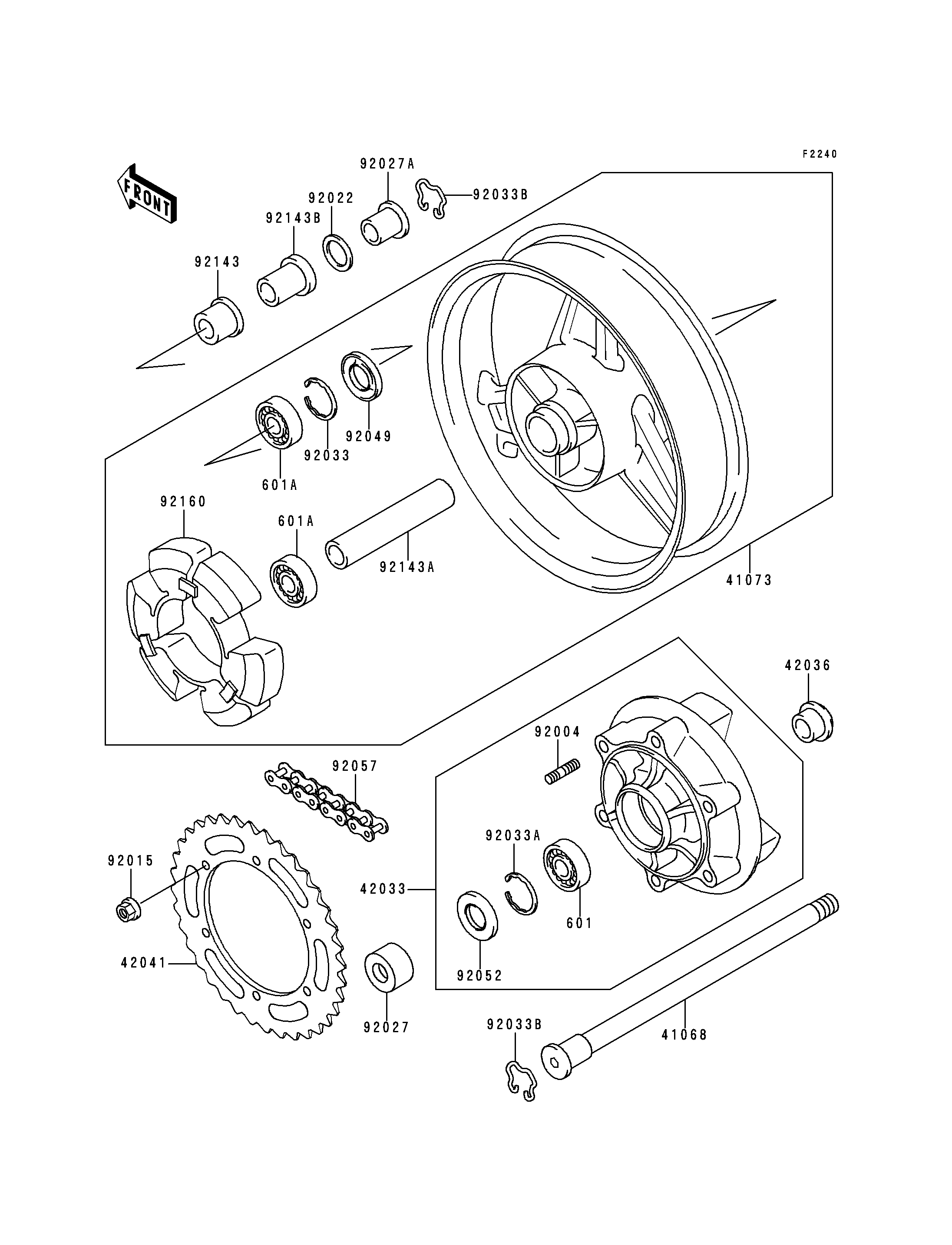 F2240

FRONT

92027A
92033B
92022
92143B
92143
92049
92033
601A
92160
601A
92143A
41073
42036
92004
92057
92033A
92015
42033
601
42041
92052
92027
92033B
41068