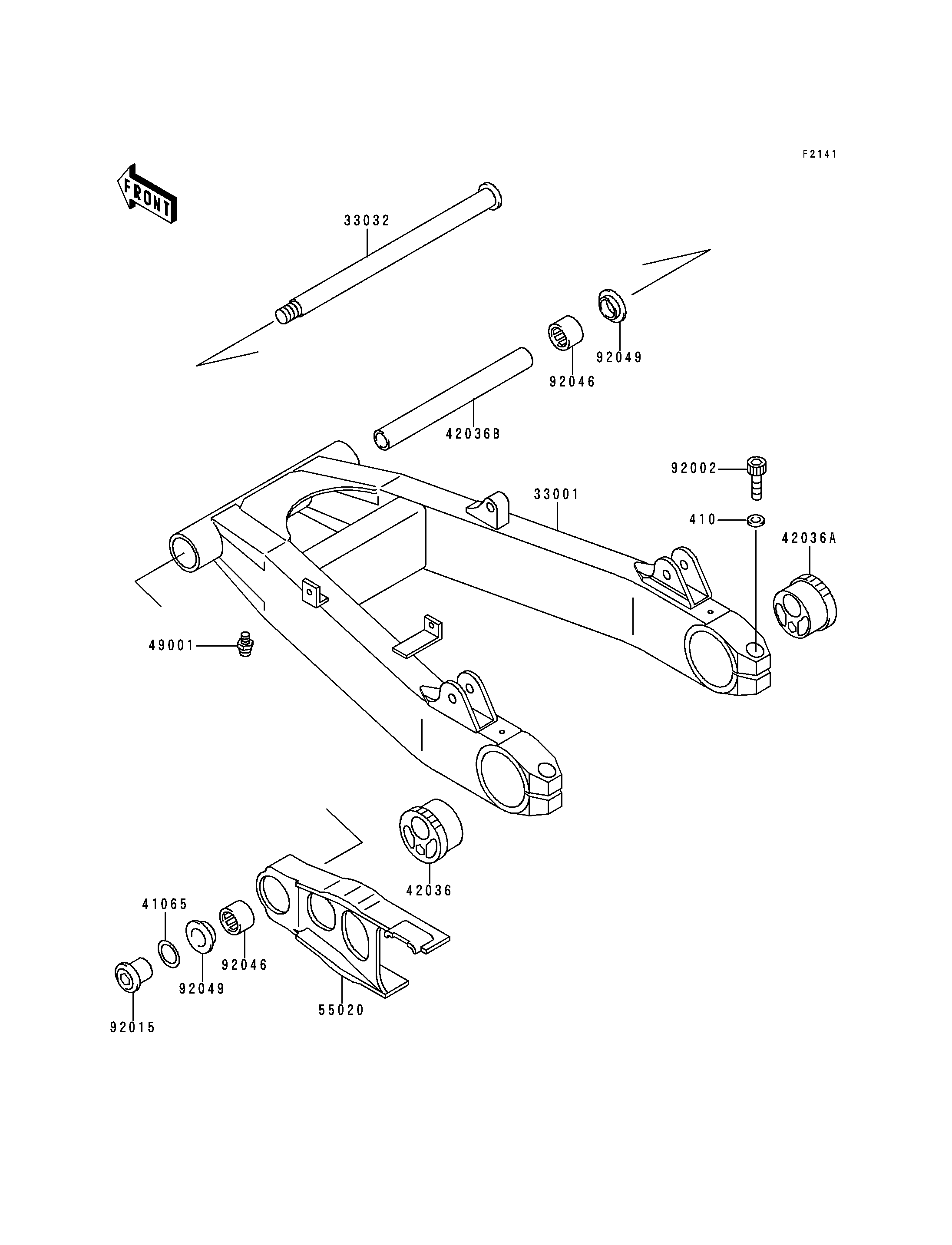 F2141

FRONT

33032

92049

92046

42036B

92002

33001

410

42036A

49001

42036

41065

92046

92049

55020

92015