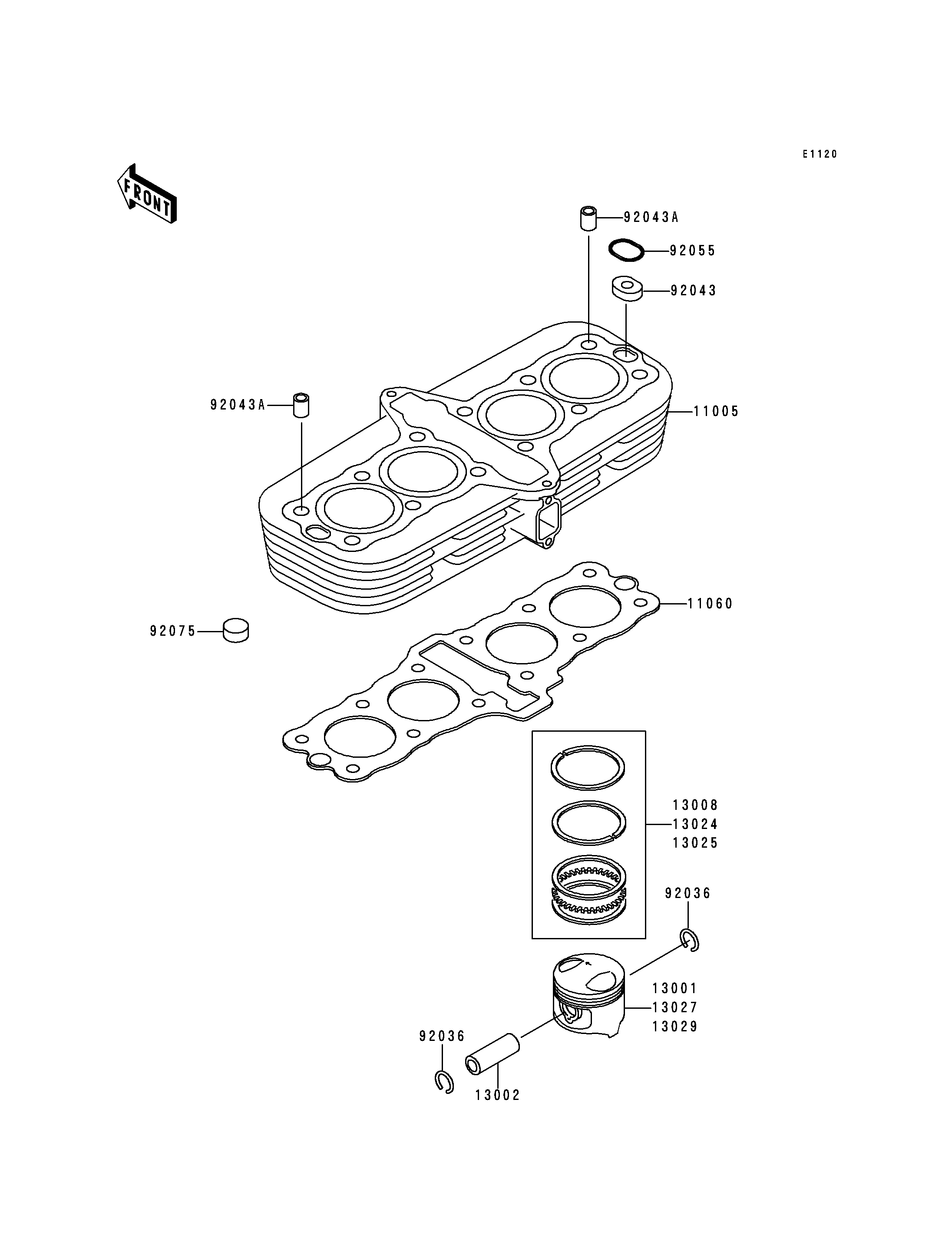 E1120

FRONT

92043A
92055
92043
92043A
11005
11060
92075
13008
13024
13025
92036
13001
13027
13029
92036
13002