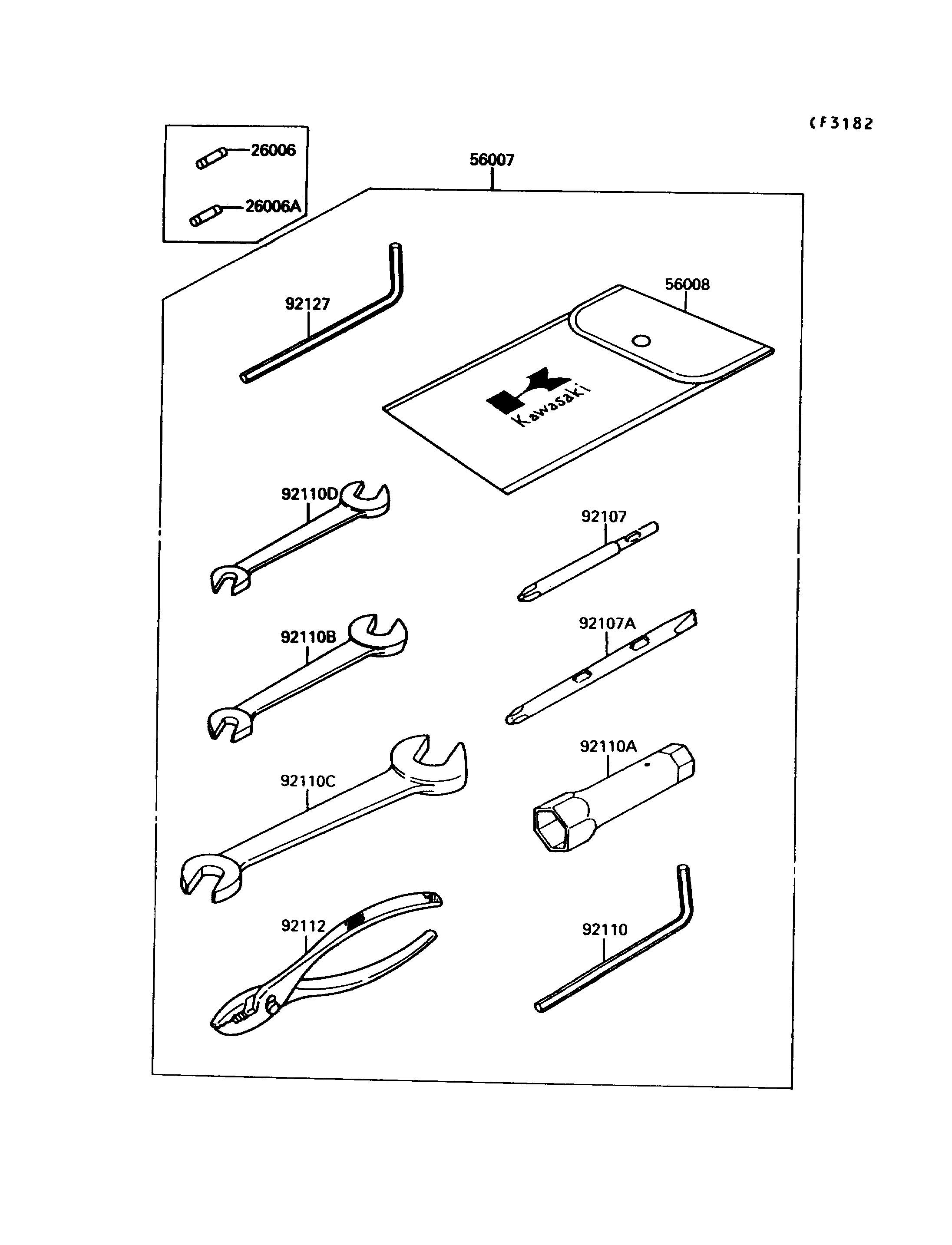 (F3182

26006

26006A

56007

92127

56008

Kawasaki

92110D

92107

92110B

92107A

92110C

92110A

92112

92110