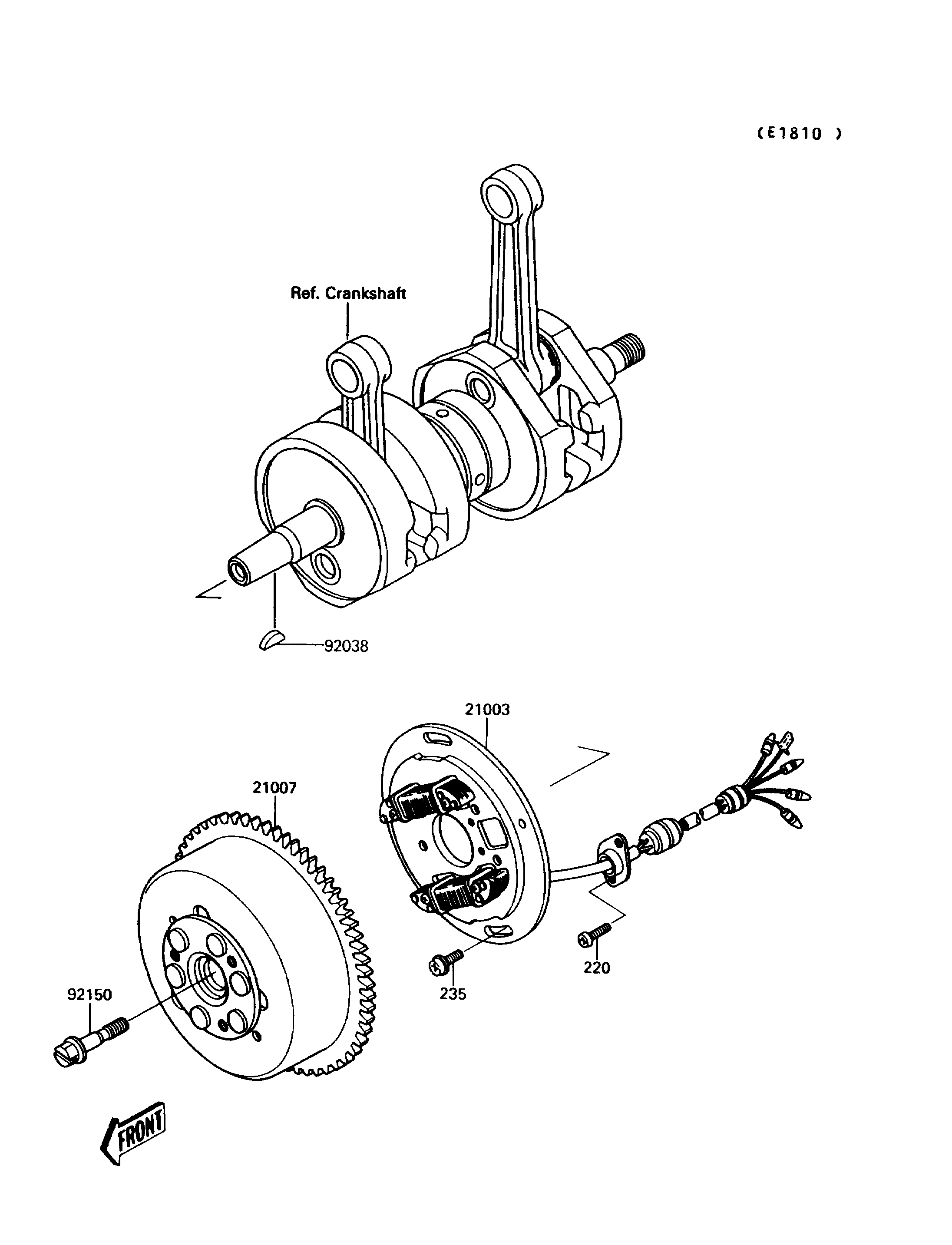 (E1810 )

Ref. Crankshaft

92038

21003

21007

235

220

92150

FRONT