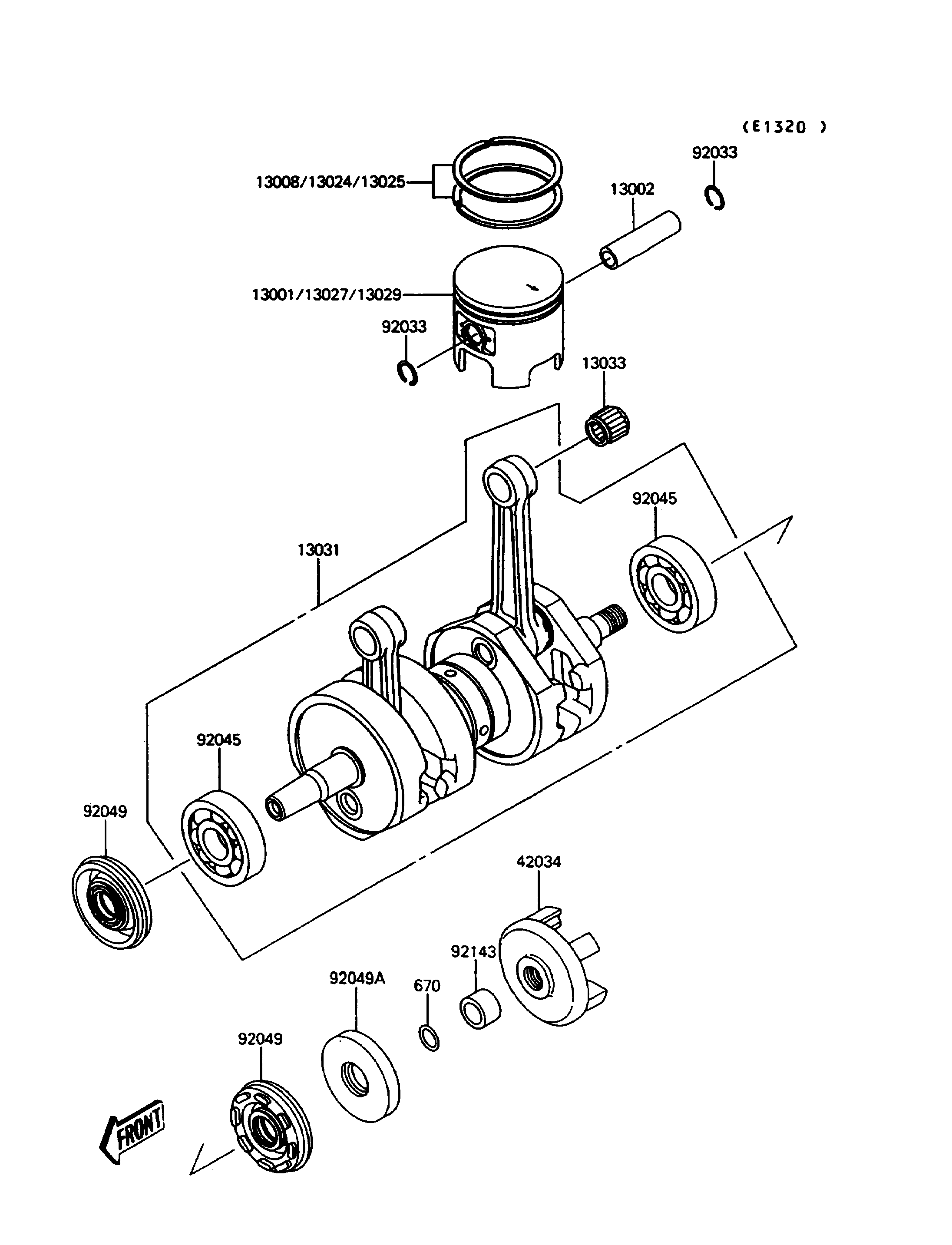 (E1320 )

92033

13008/13024/13025

13002

13001/13027/13029

92033

13033

92045

13031

92045

92049

42034

92143

92049A

670

92049

FRONT