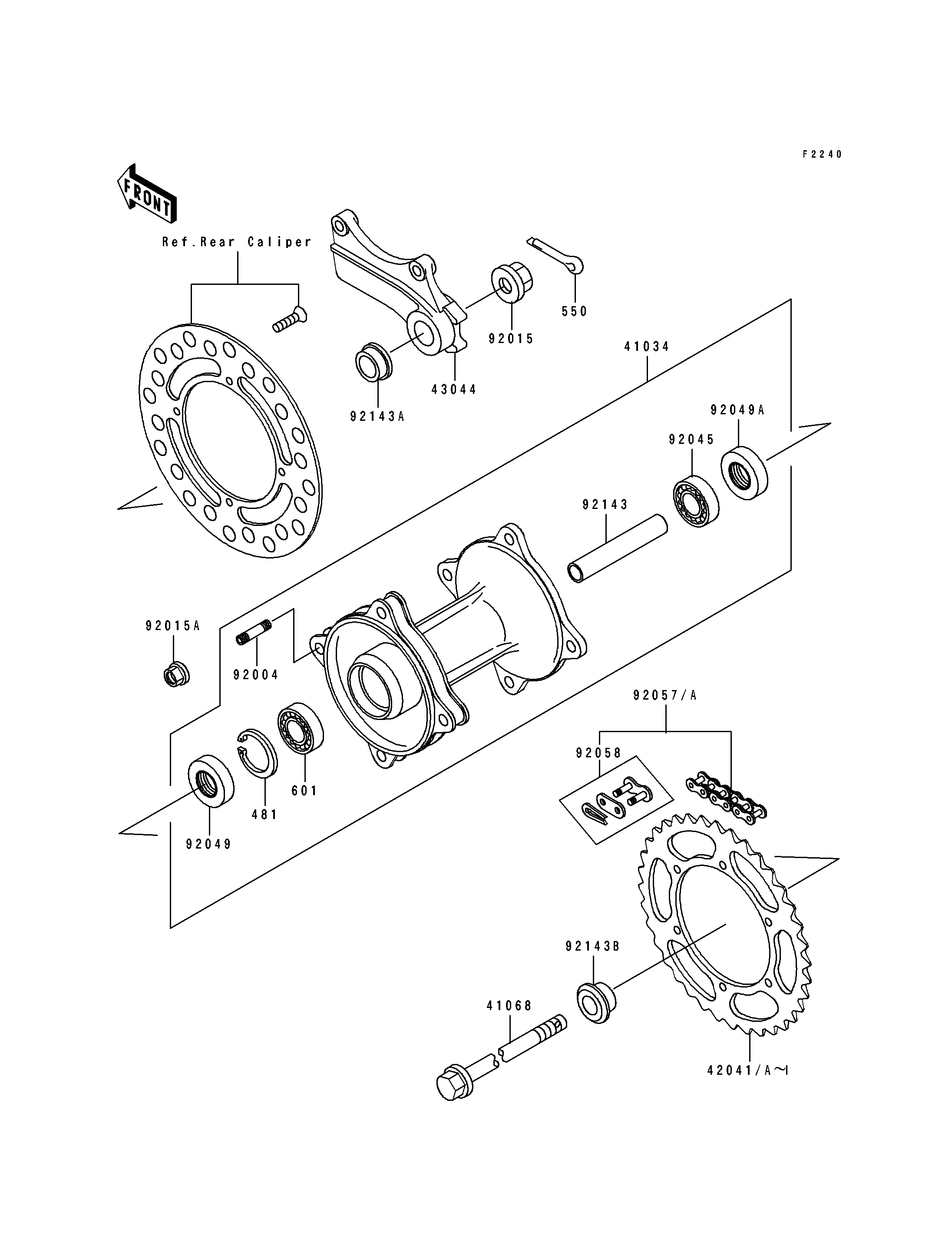 F2240

FRONT

Ref.Rear Caliper

550

92015

41034

43044

92143A

92049A

92045

92143

92015A

92004

92057/A

92058

601

481

92049

92143B

41068

42041/A~I