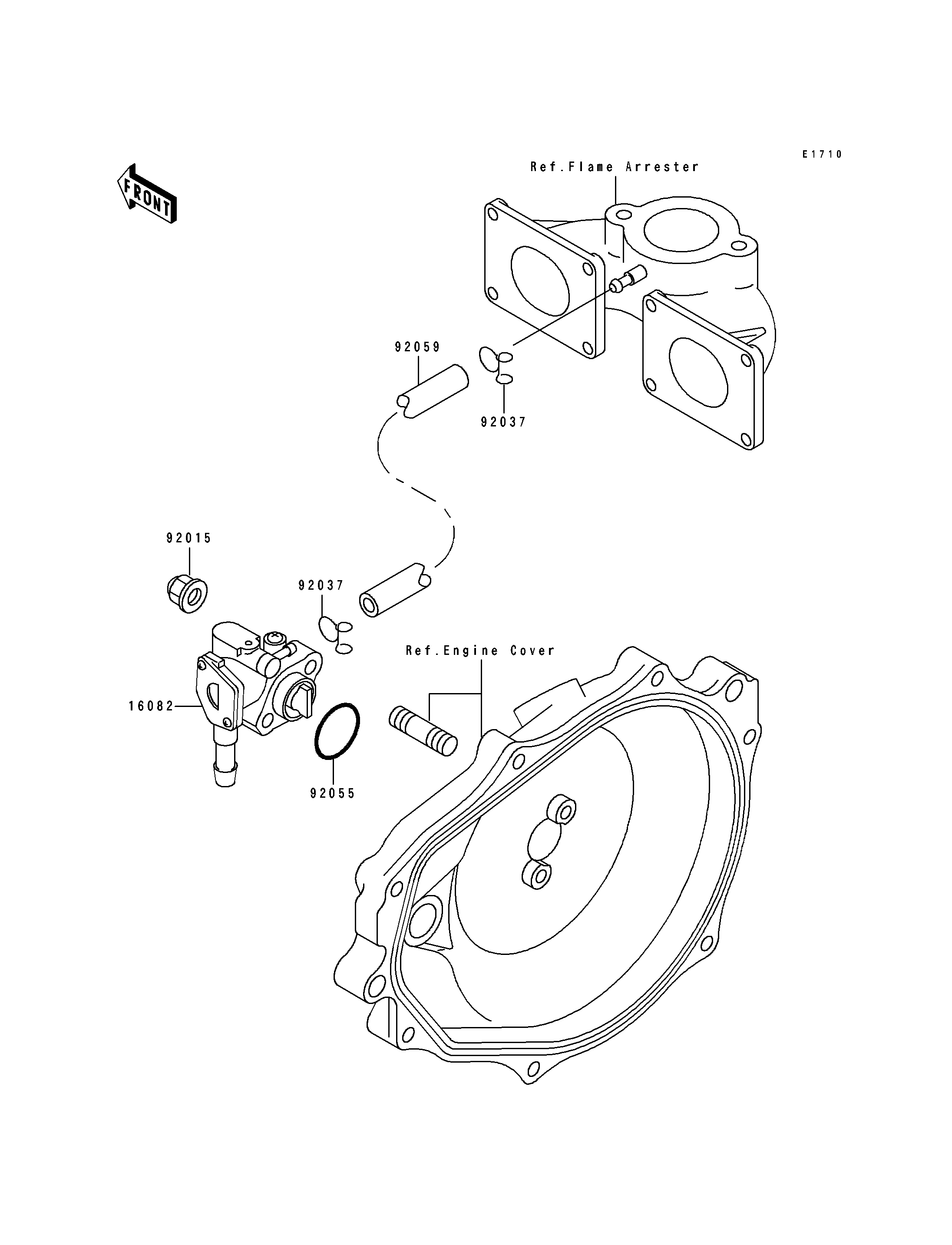 E1710

FRONT

Ref.Flame Arrester

92059

92037

92015

92037

Ref.Engine Cover

16082

92055