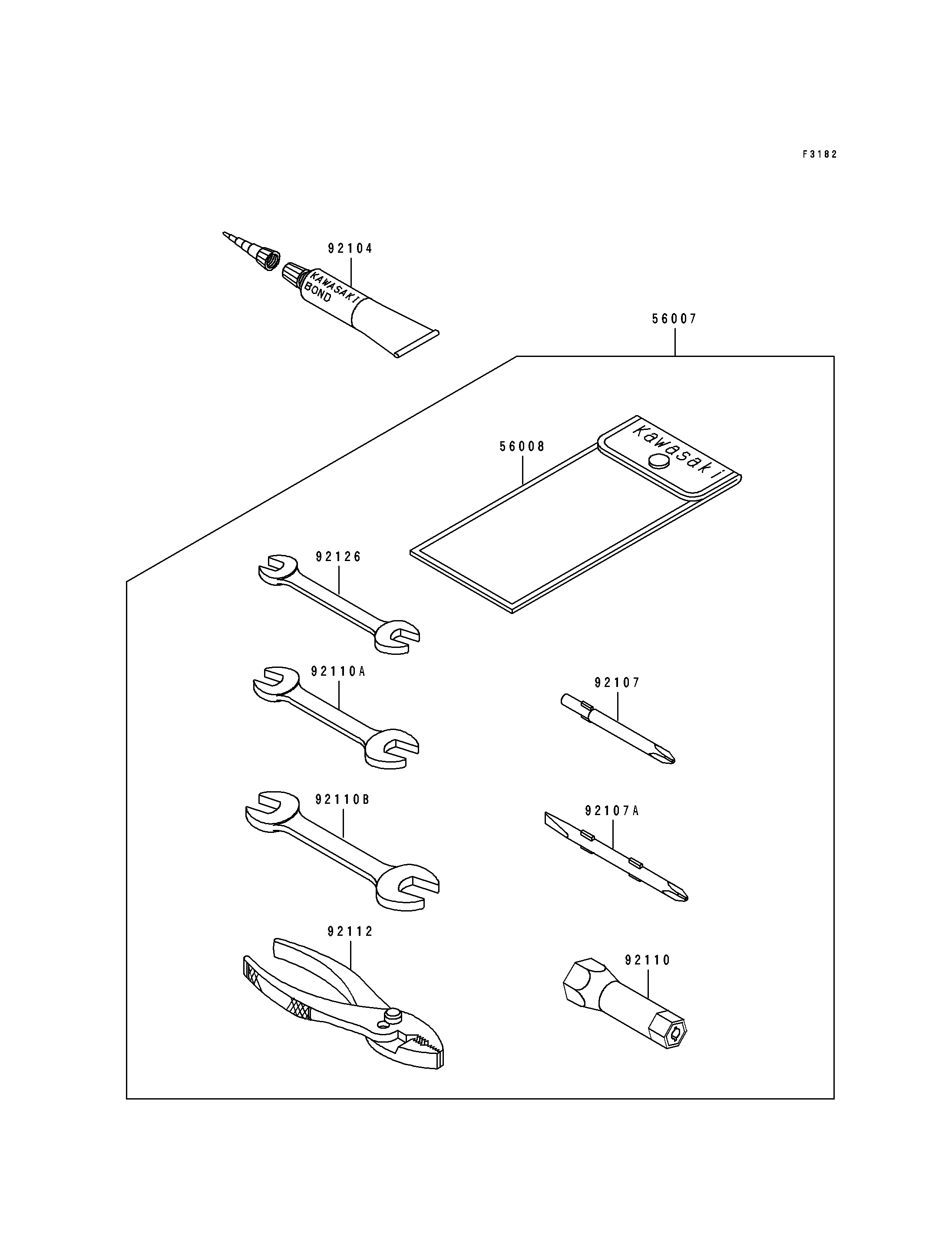 F3182

92104

KAWASAKI BOND

56007

56008

Kawasaki

92126

92110A

92107

92110B

92107A

92112

92110