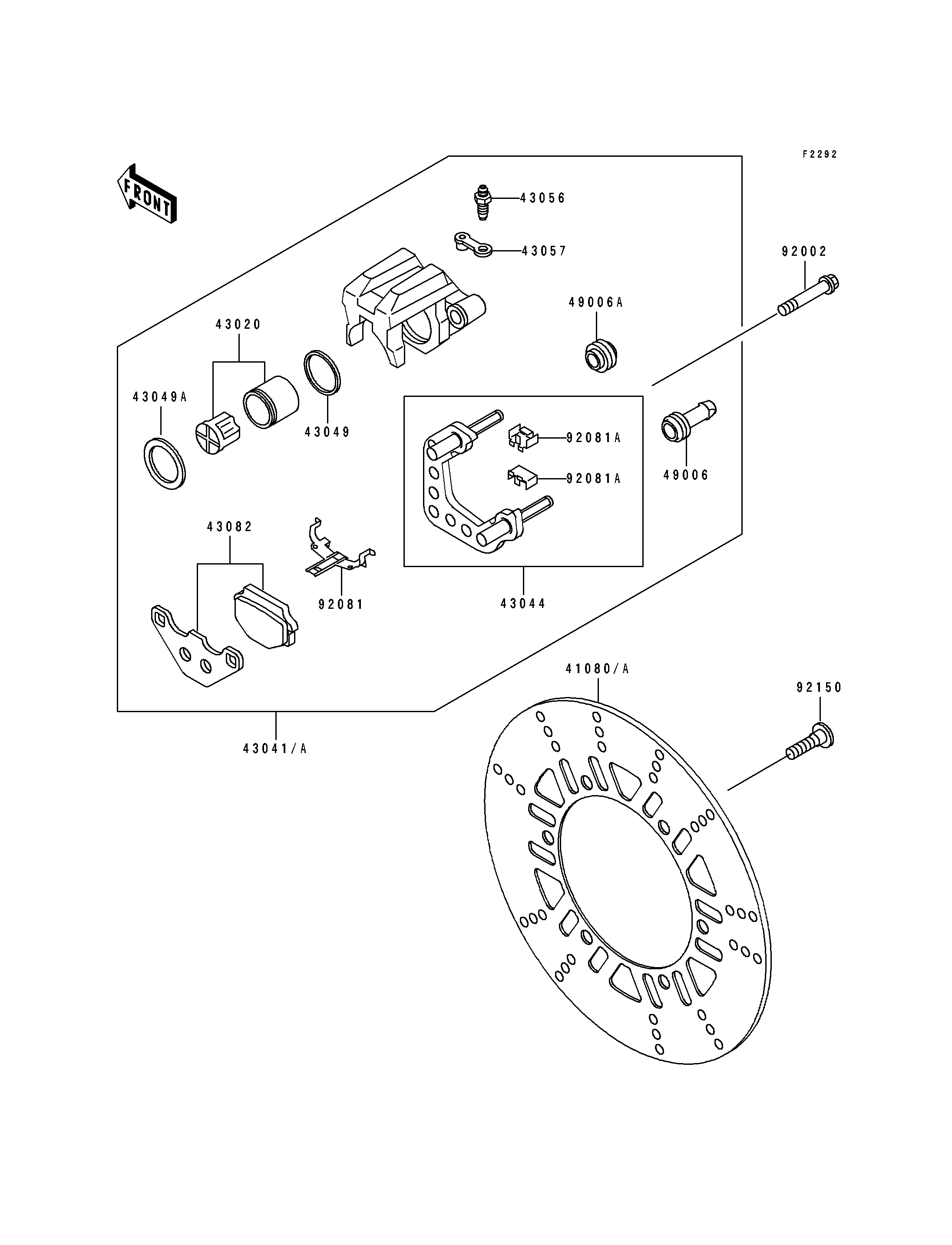 F2292

FRONT

43056

43057

92002

49006A

43020

43049A

43049

92081A

92081A

49006

43082

92081

43044

41080/A

92150

43041/A