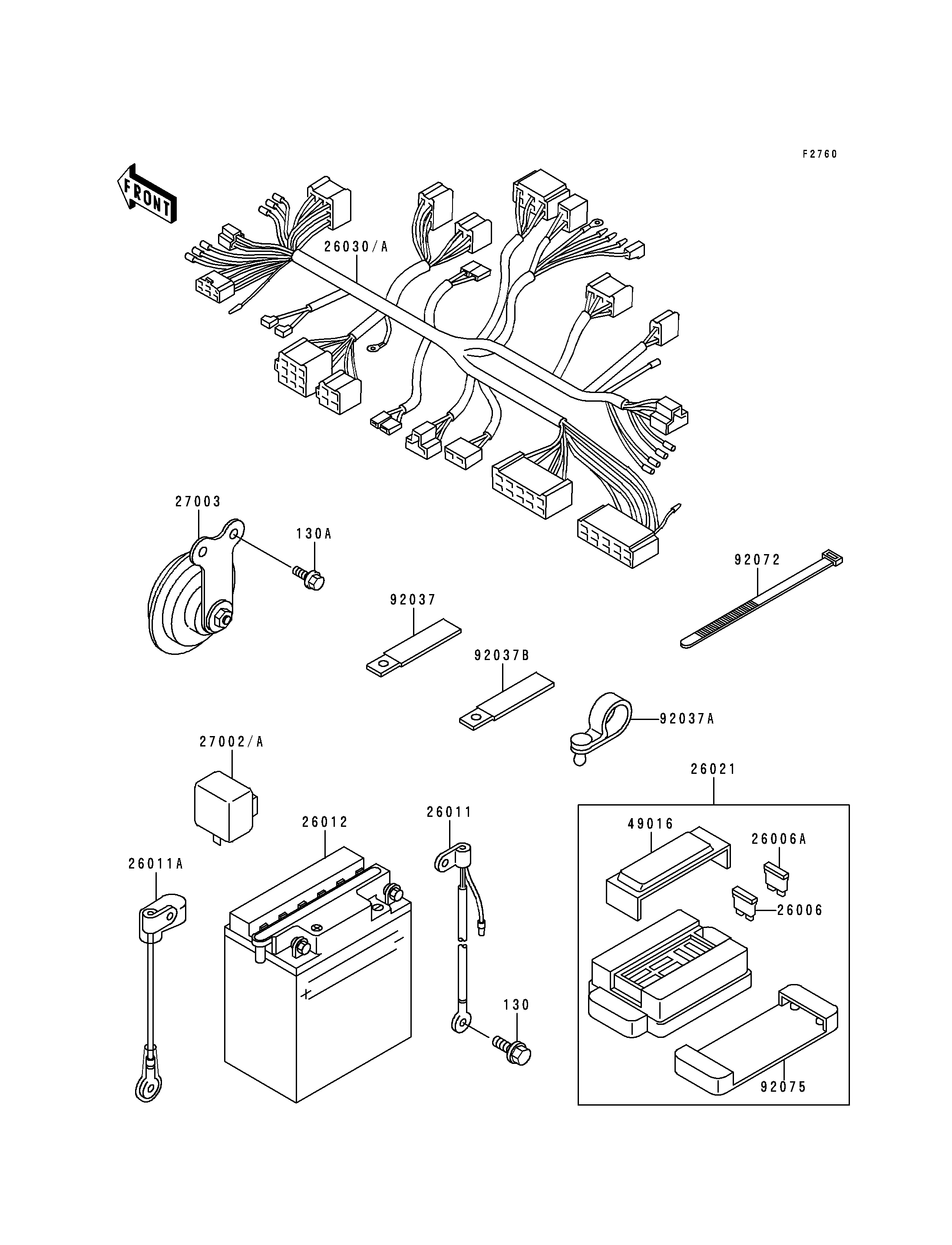 F2760

FRONT

26030/A

27003

130A

92072

92037

92037B

92037A

27002/A

26021

26012

26011

49016

26006A

26011A

26006

130

92075