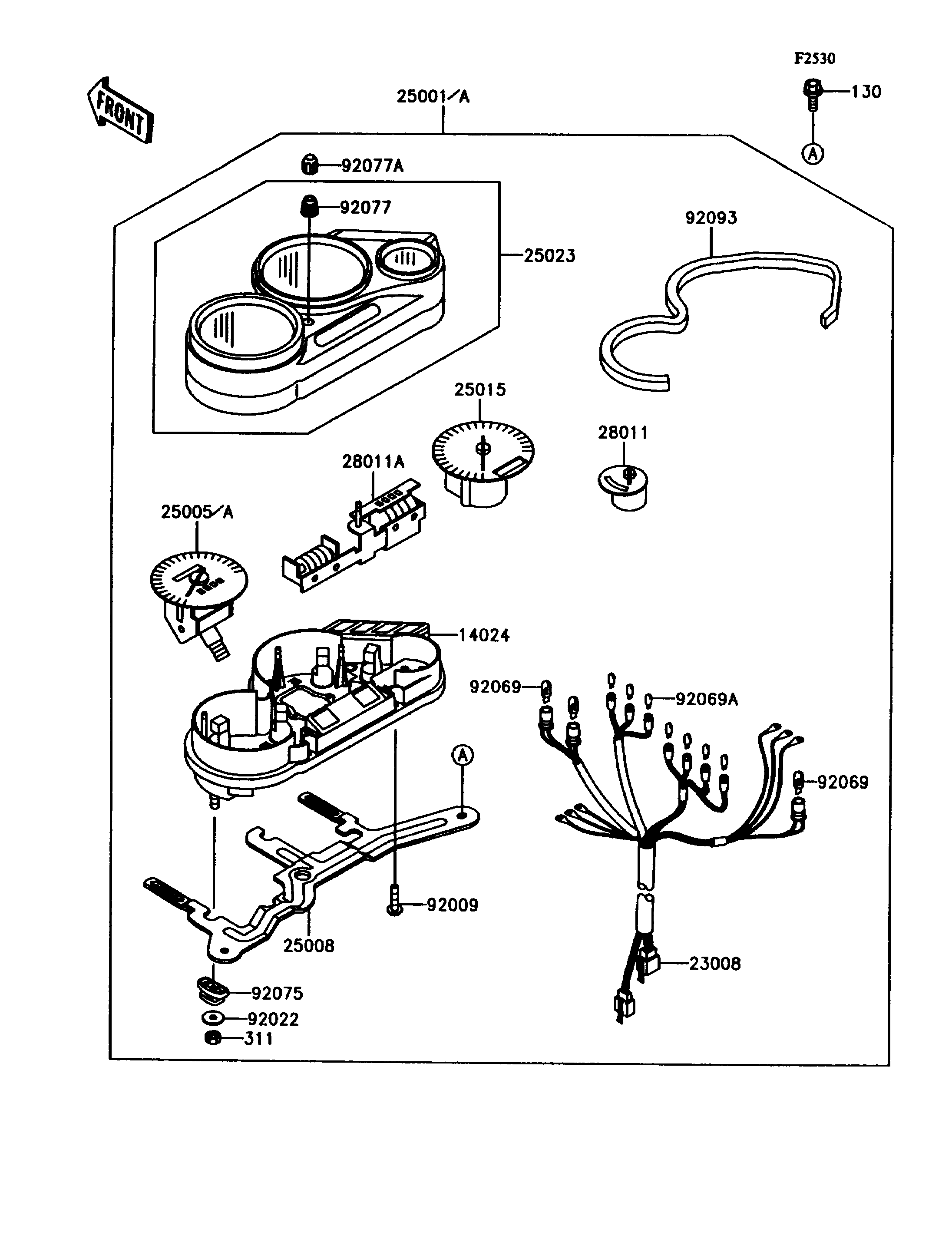 F2530

FRONT

25001/A

130

A

92077A

92077

25023

92093

25015

28011

28011A

25005/A

14024

92069

92069A

A

92069

92009

25008

23008

92075

92022

311