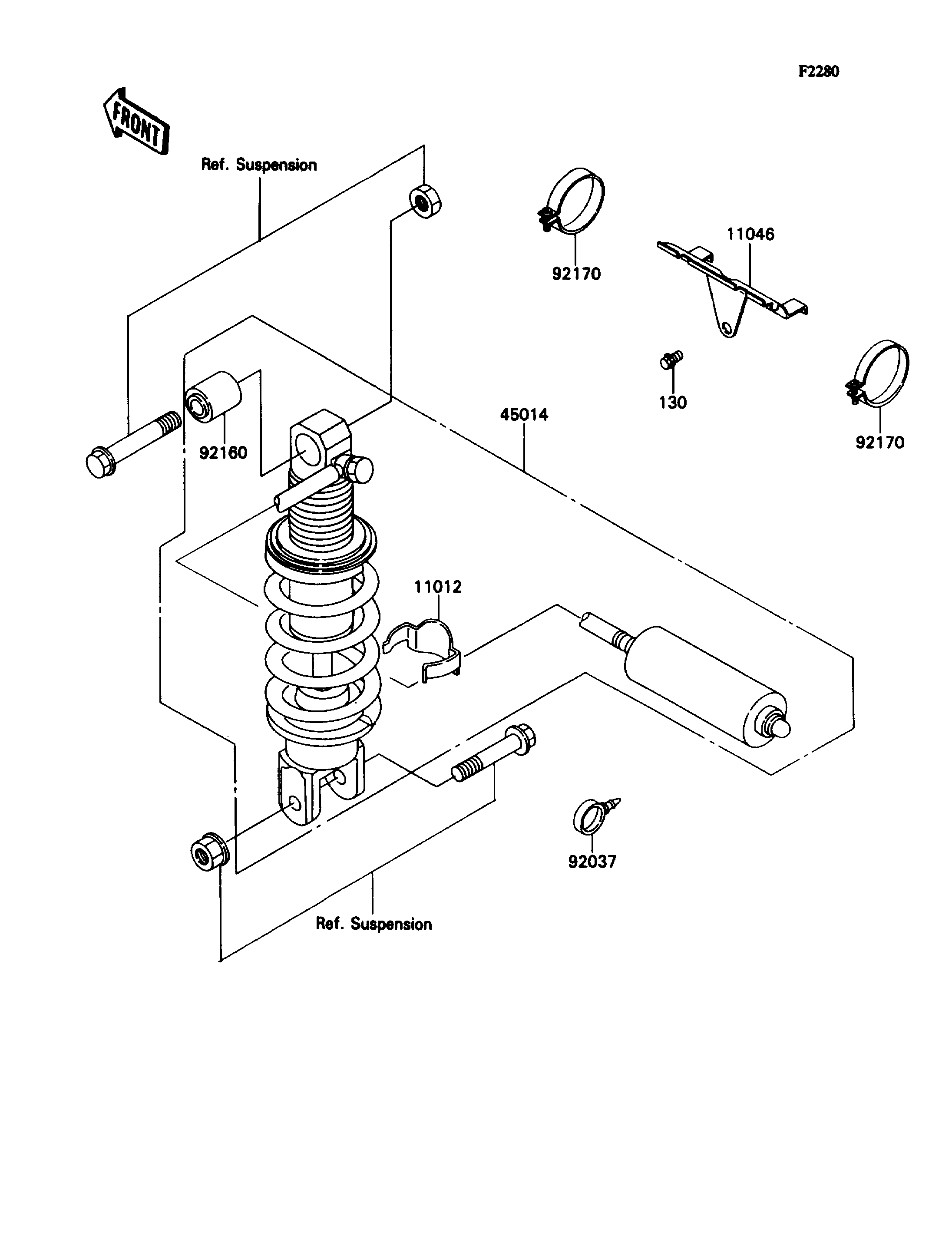 F2280

FRONT

Ref. Suspension

92170

11046

130

92170

92160

45014

11012

92037

Ref. Suspension