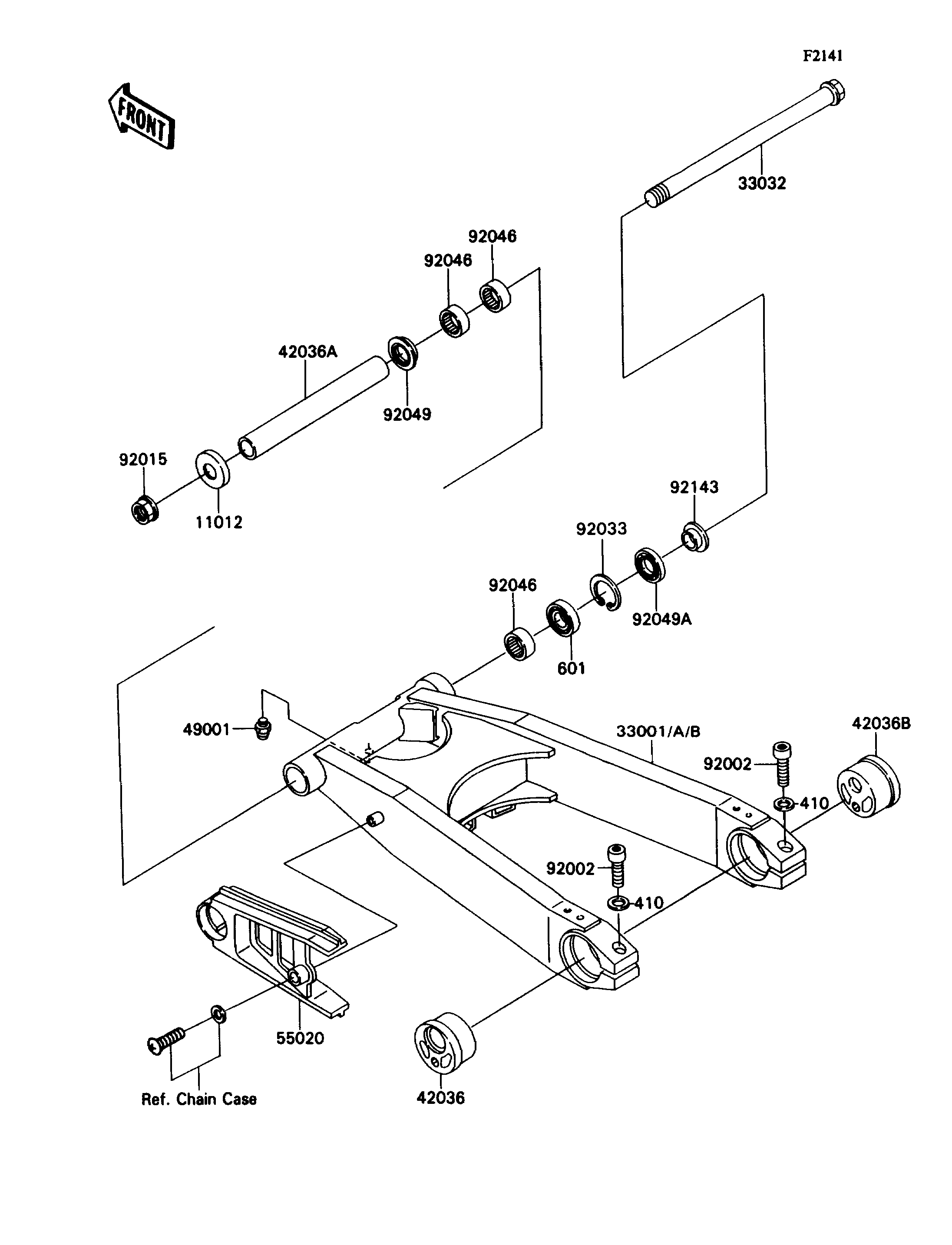 F2141

FRONT

33032

92046

92046

42036A

92049

92015

11012

92143

92033

92046

92049A

601

49001

33001/A/B

42036B

92002

410

92002

410

55020

Ref. Chain Case

42036