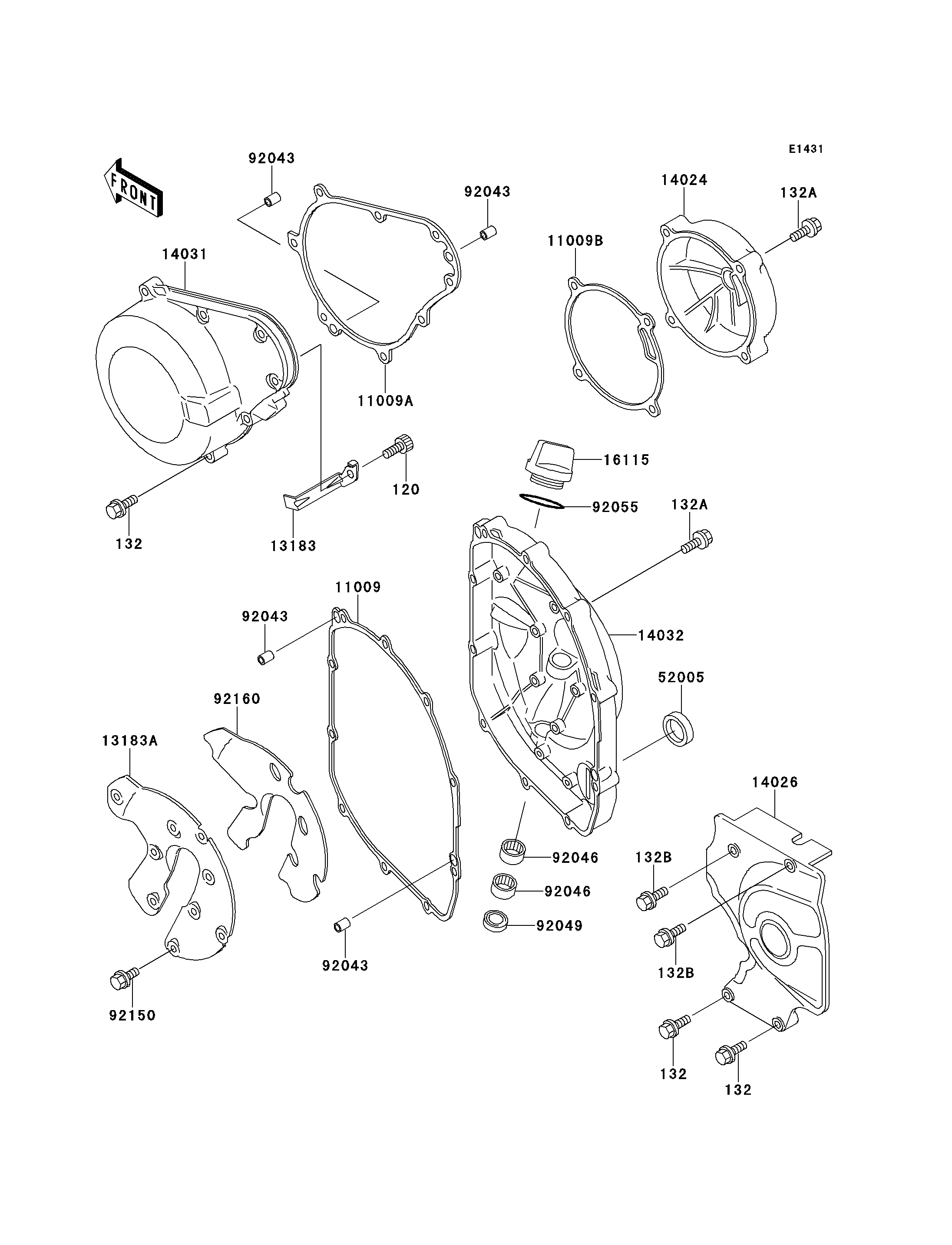 E1431

FRONT

92043
92043
14024
132A
11009B
14031
11009A
16115
120
92055
132A
132
13183
11009
92043
14032
52005
92160
13183A
14026
92046
132B
92046
92049
132B
92043
92150
132
132