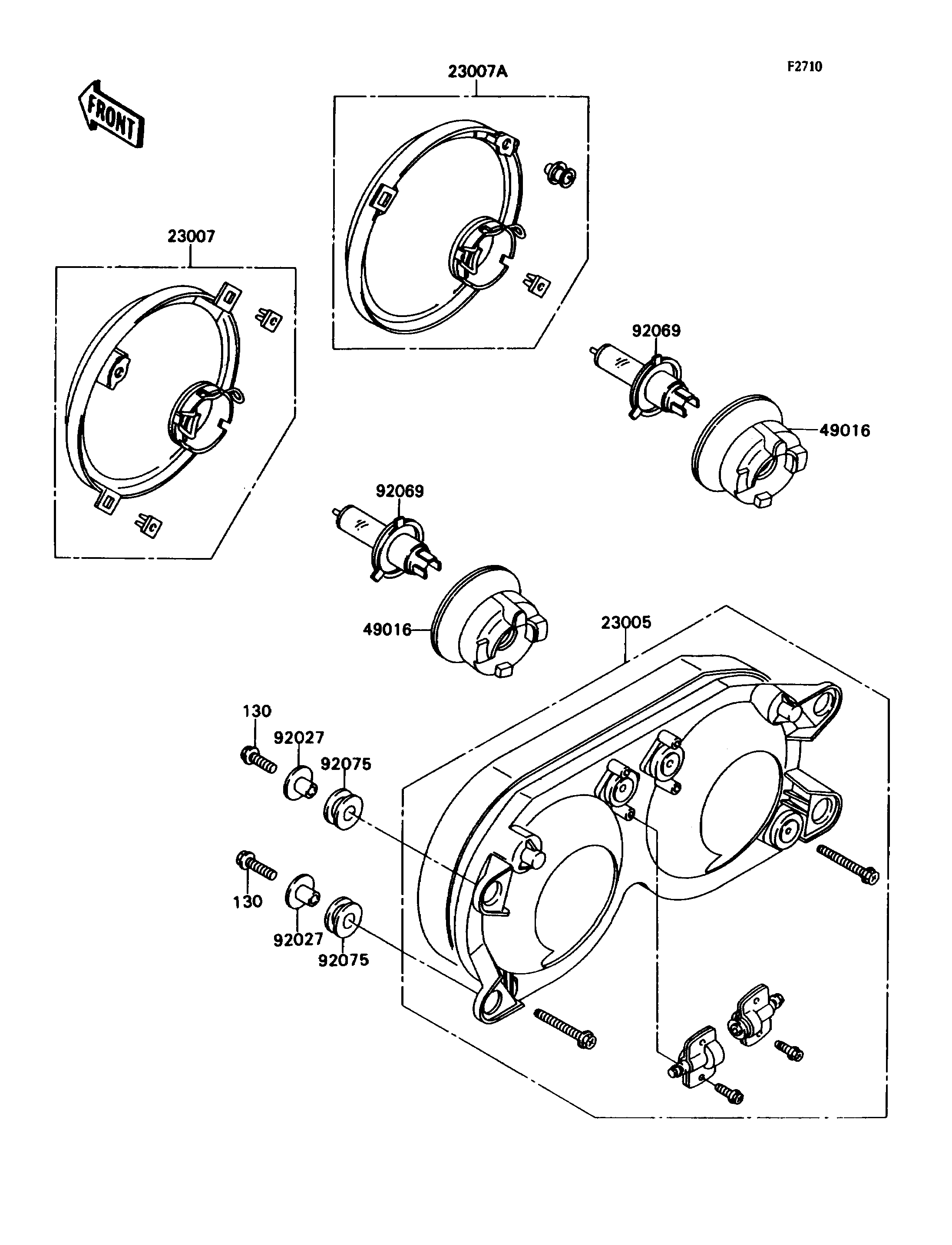 F2710

FRONT

23007A

23007

92069

49016

92069

49016

23005

130

92027

92075

130

92027

92075