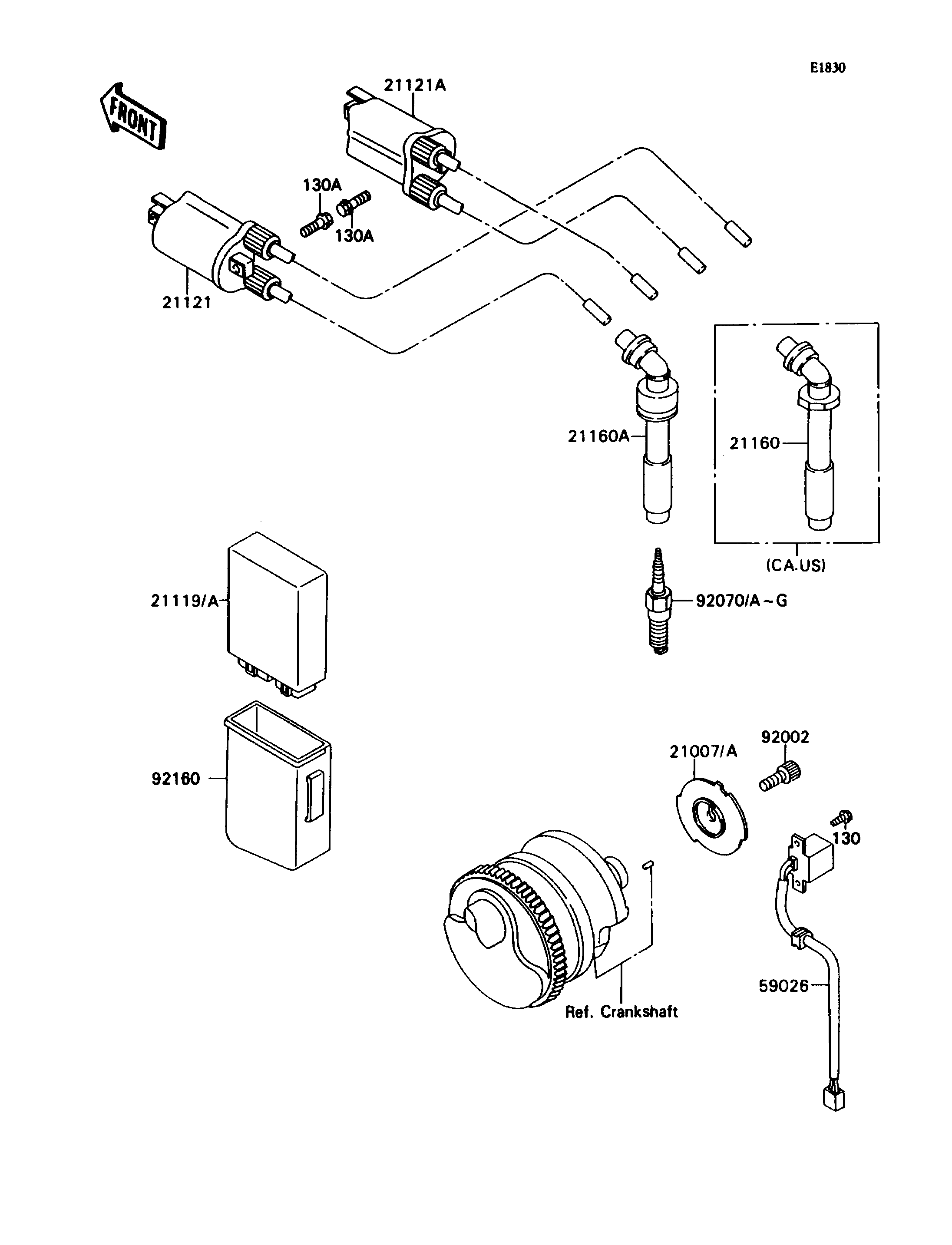 E1830

FRONT

21121A

130A

130A

21121

21160A

21160

(CA.US)

21119/A

92070/A~G

92160

21007/A

92002

130

59026

Ref. Crankshaft