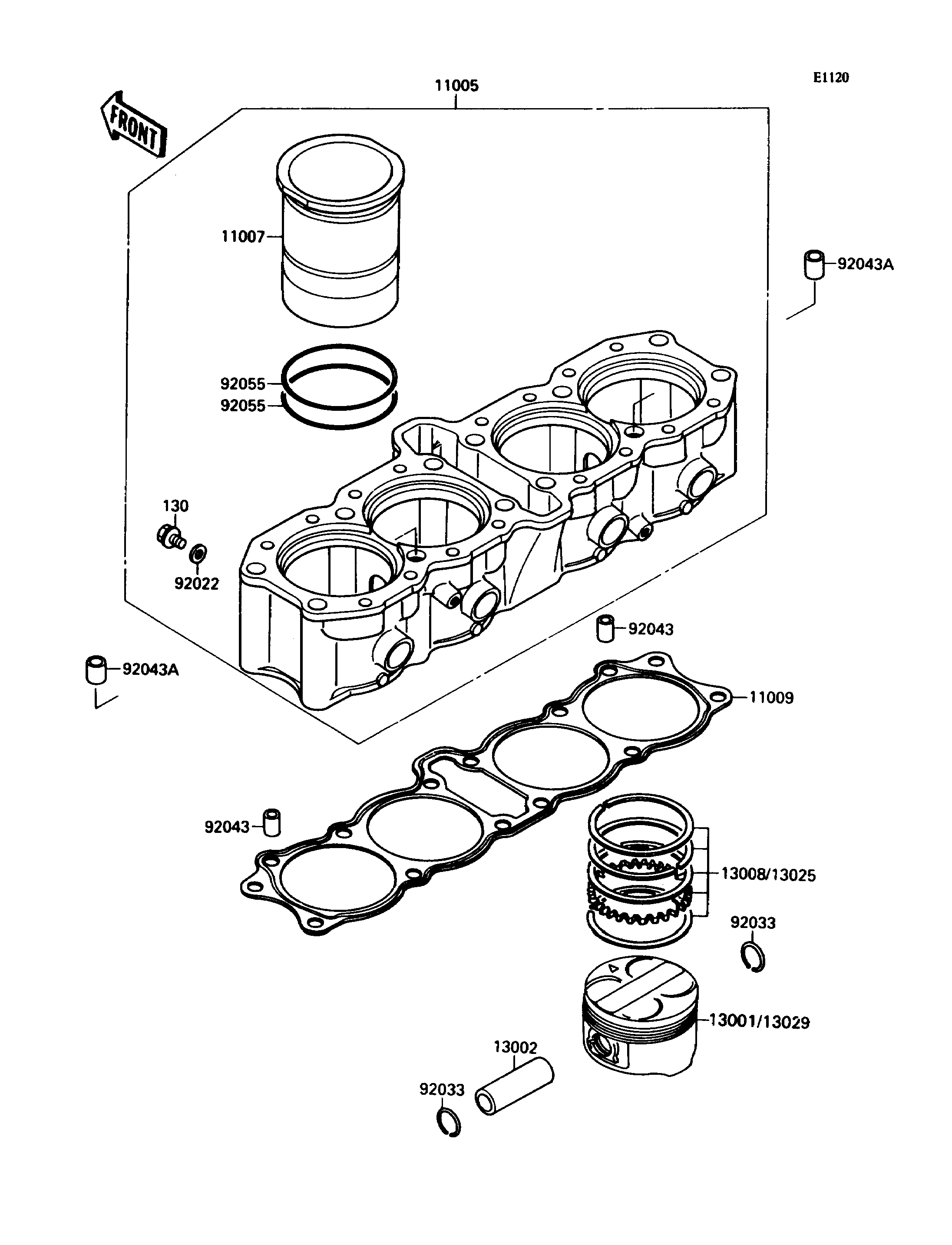 E1120

11005

FRONT

11007

92043A

92055
92055

130

92022

92043

92043A

11009

92043

13008/13025

92033

13001/13029

13002

92033