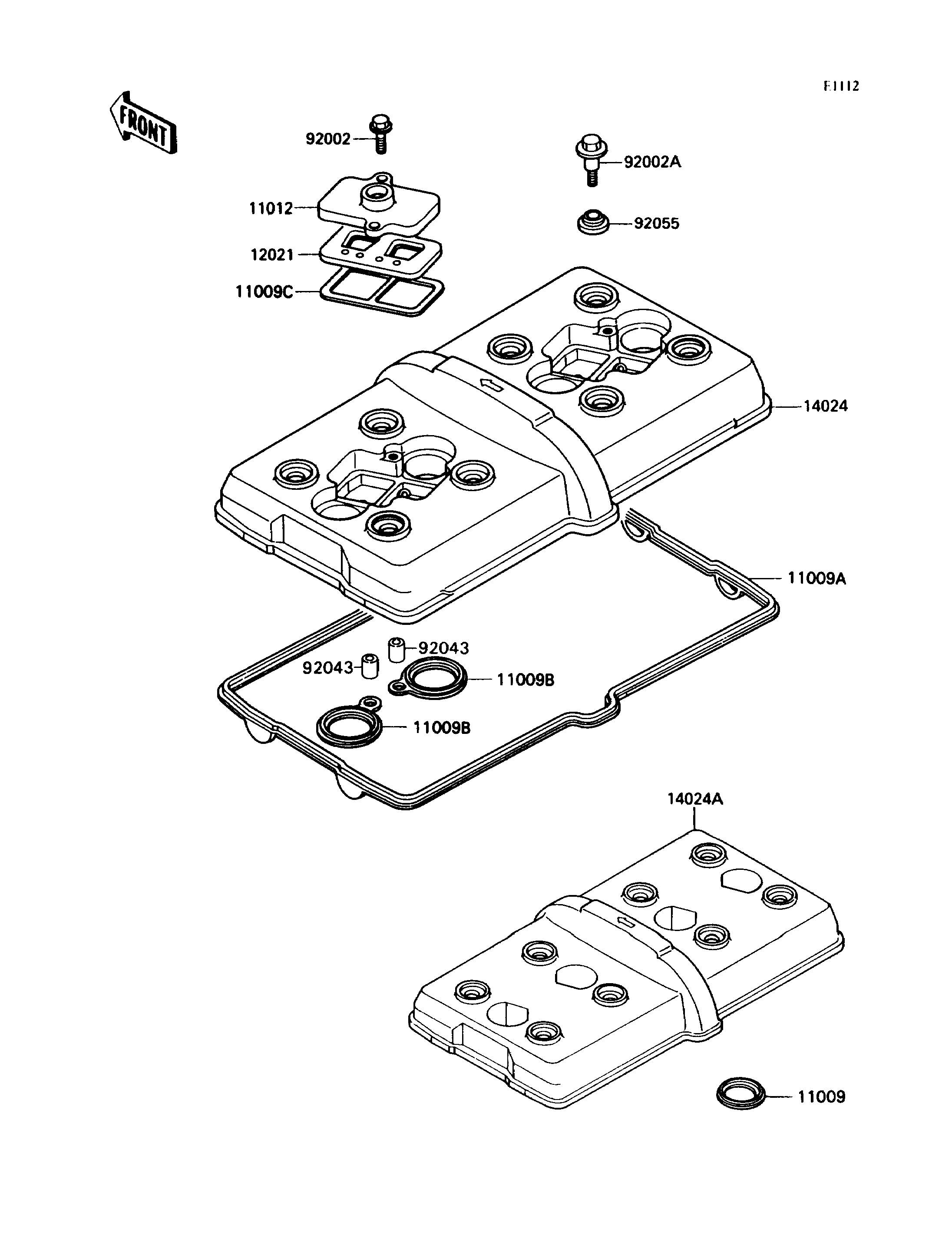 E1112

FRONT

92002

92002A

11012

92055

12021

11009C

14024

11009A

92043

92043

11009B

11009B

14024A

11009