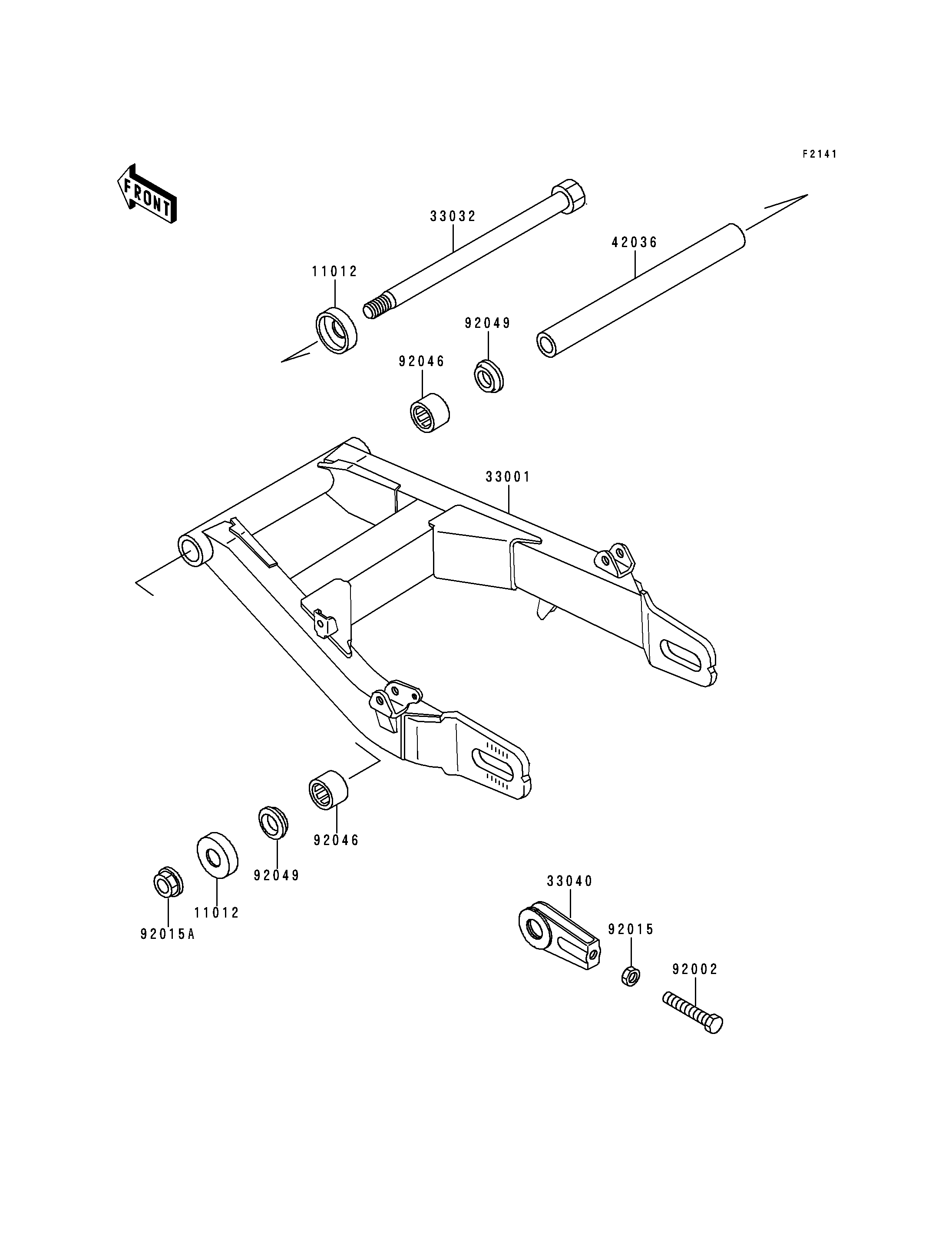 F2141

FRONT

33032

42036

11012

92049

92046

33001

92046

92049

11012

92015A

33040

92015

92002